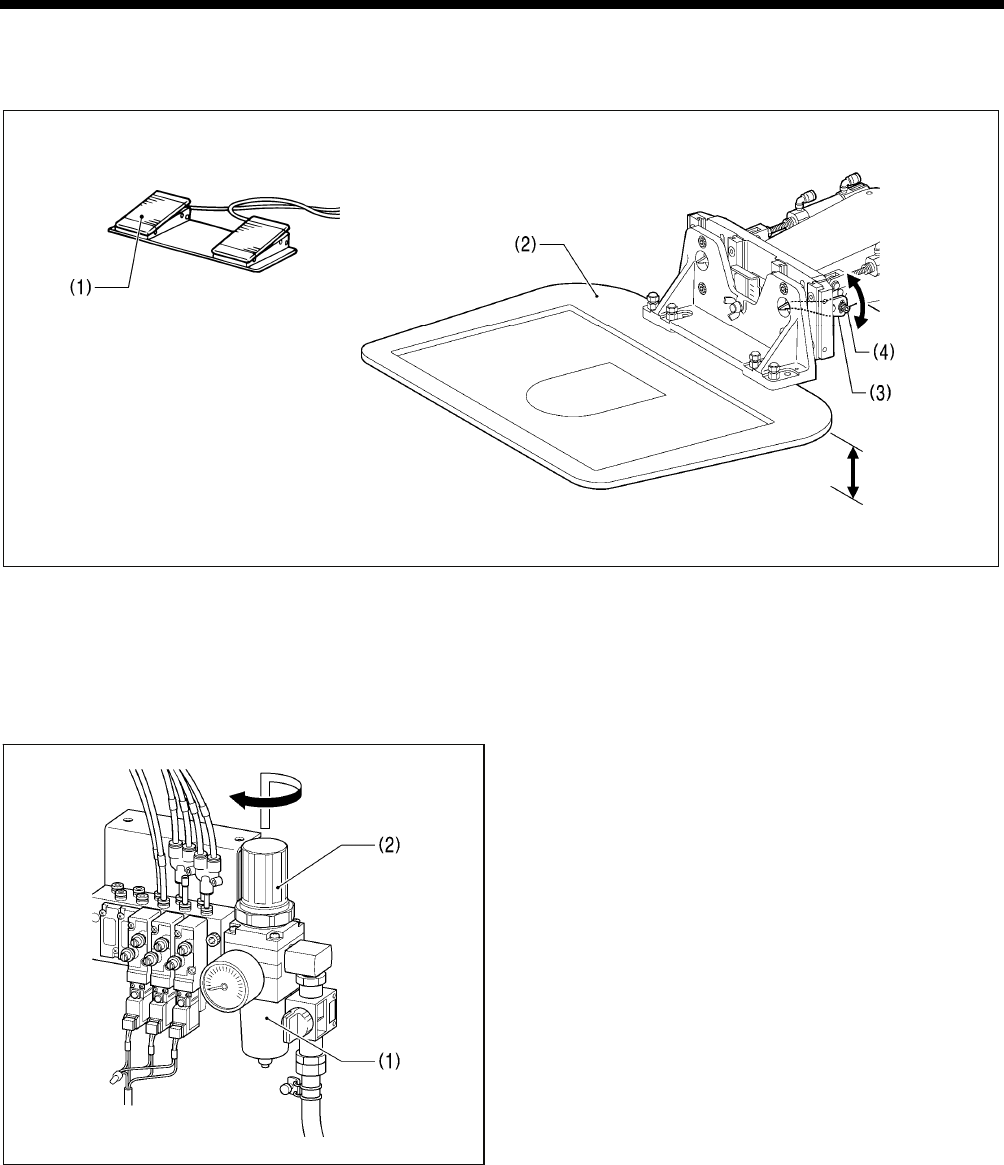 (1)

(2)

(4)

(3)

(2)

(1)