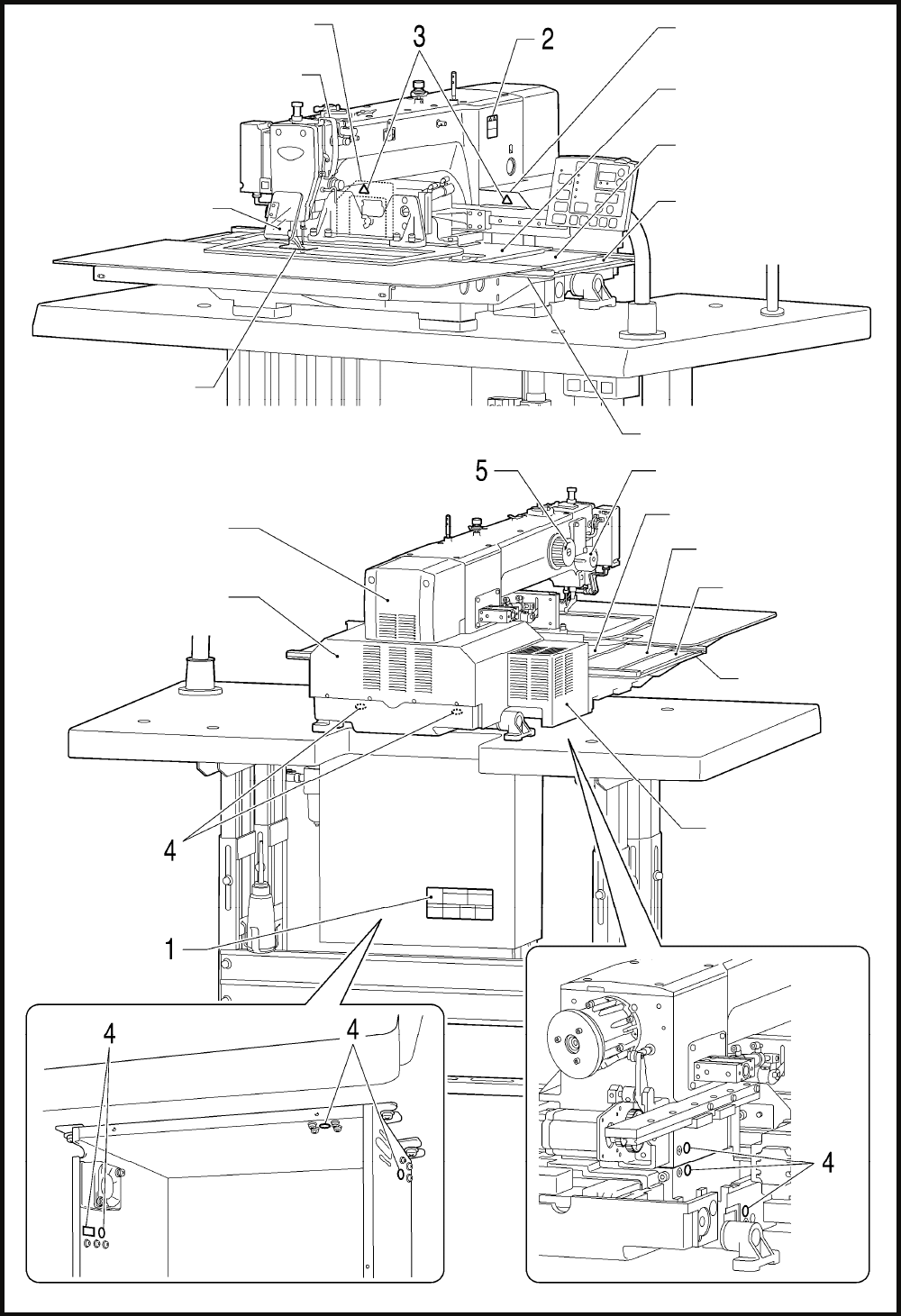 3
2
5
4
1
4
4
4