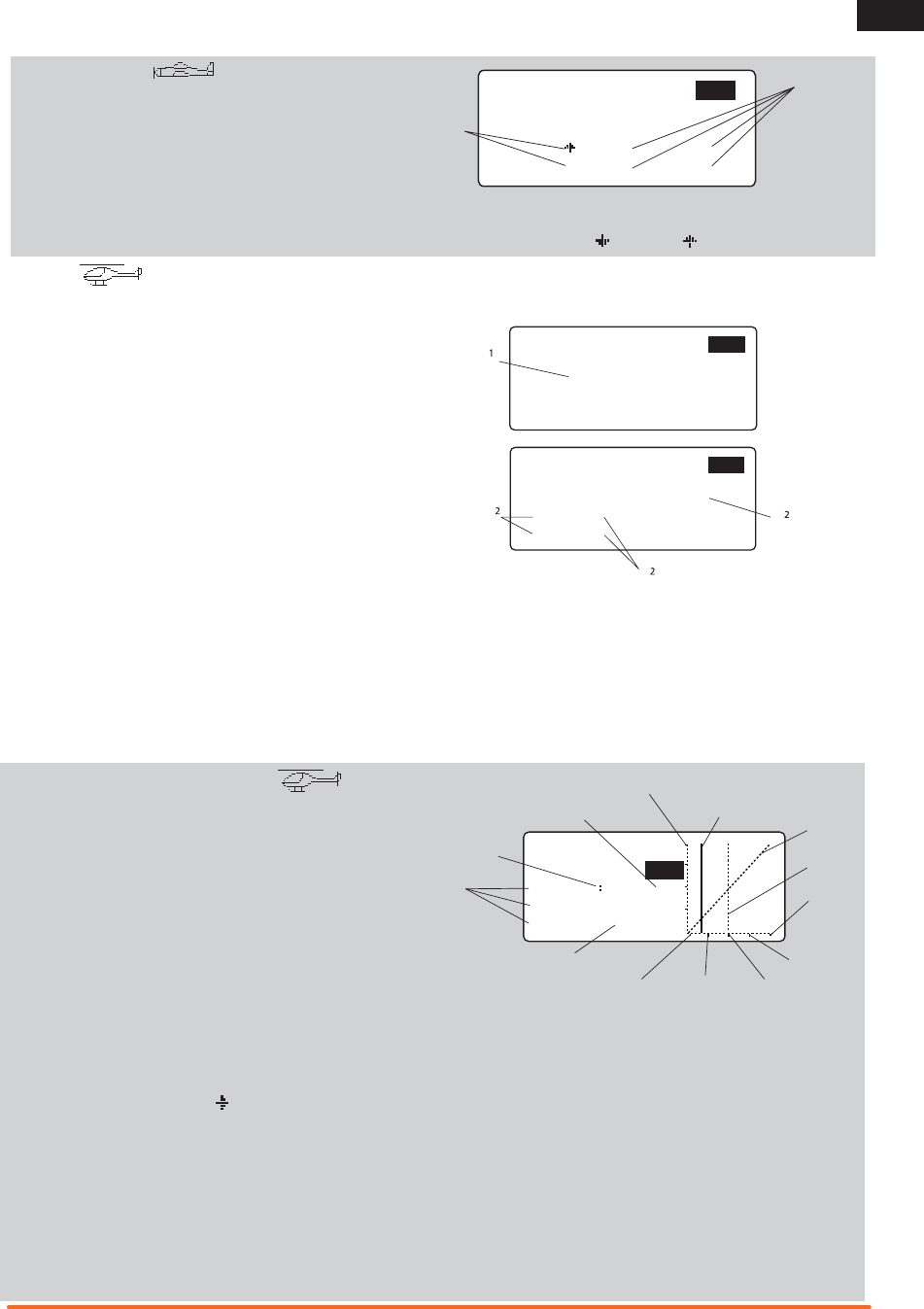 1

2

2

2