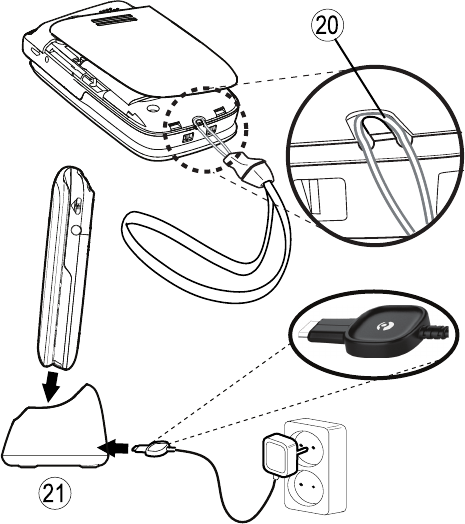 20

21