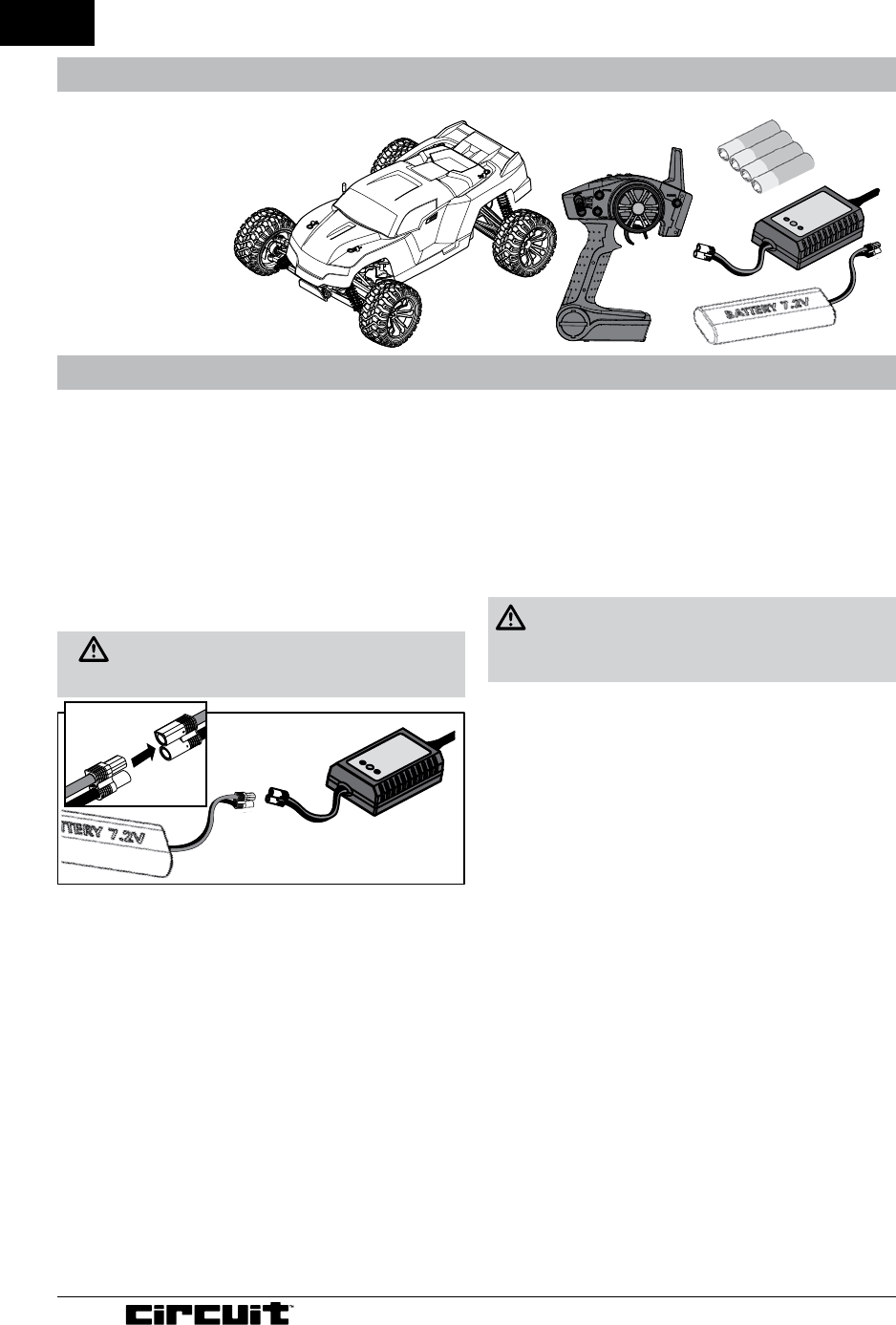 BATTERY 7.2V

TTERY 7.2V

circuit™