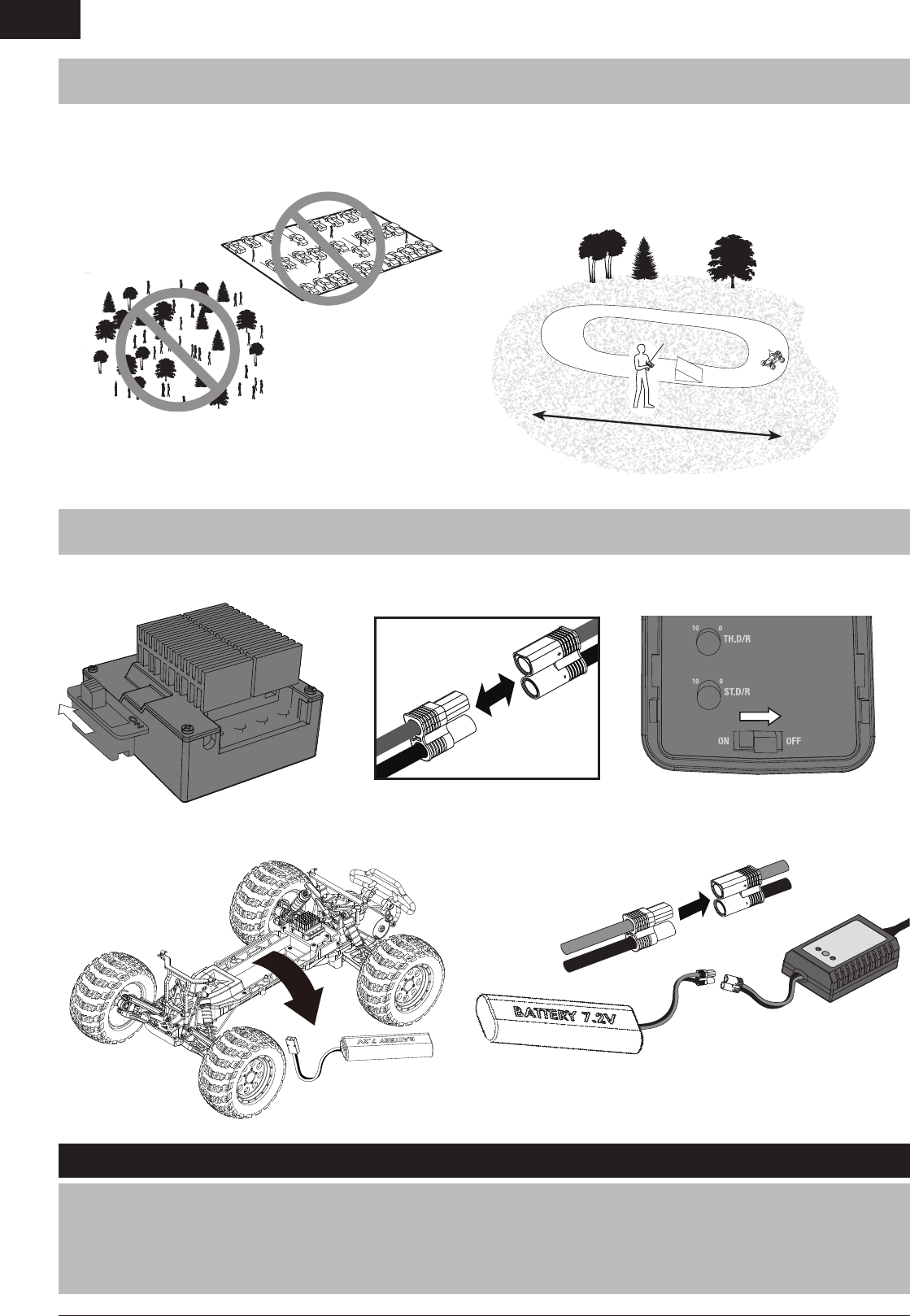 10 0
TH.D/R

10 0
ST.D/R

ON OFF

ON

BATTERY 7.2V

BATTERY 7.2V