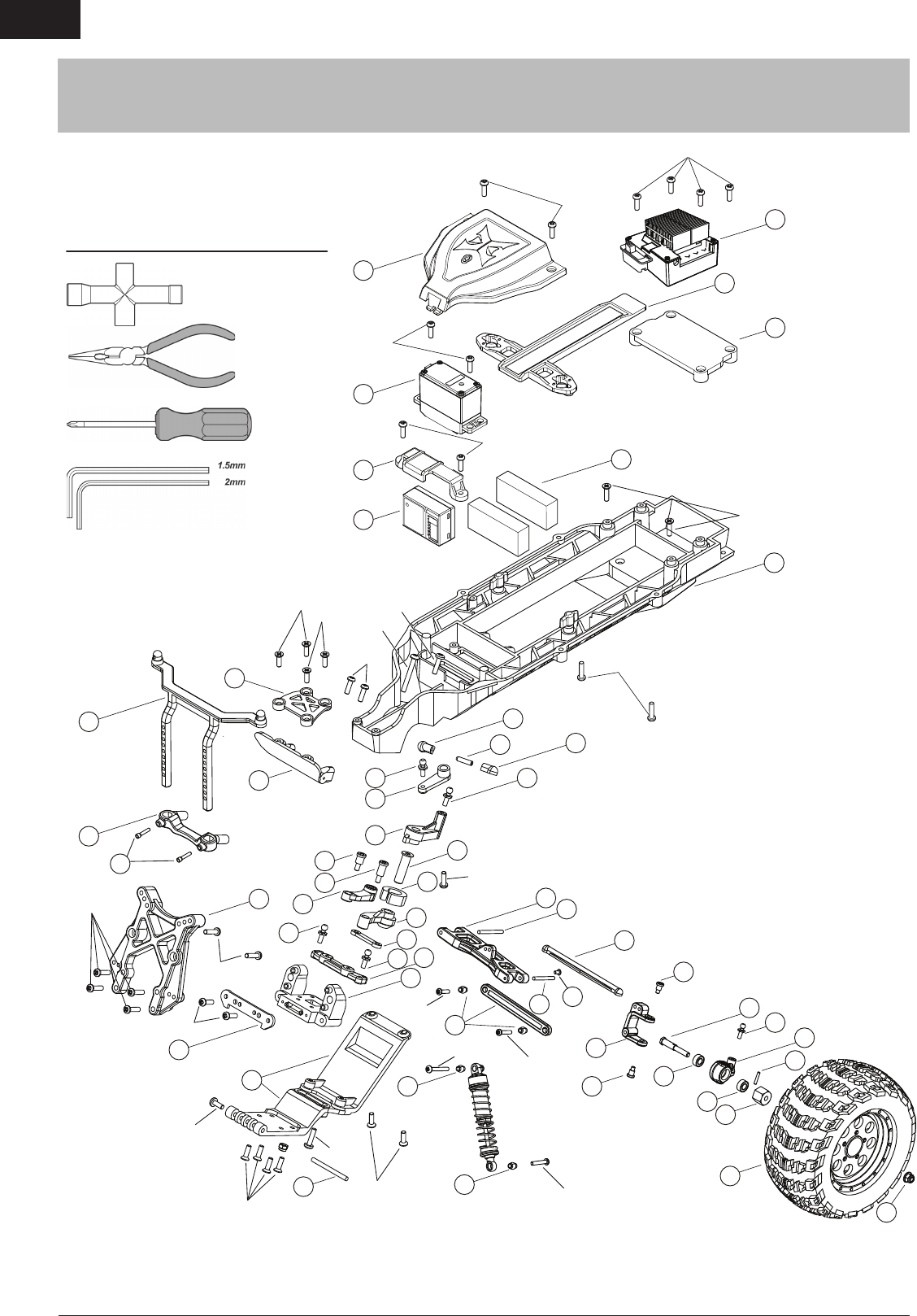 1.5mm
2mm