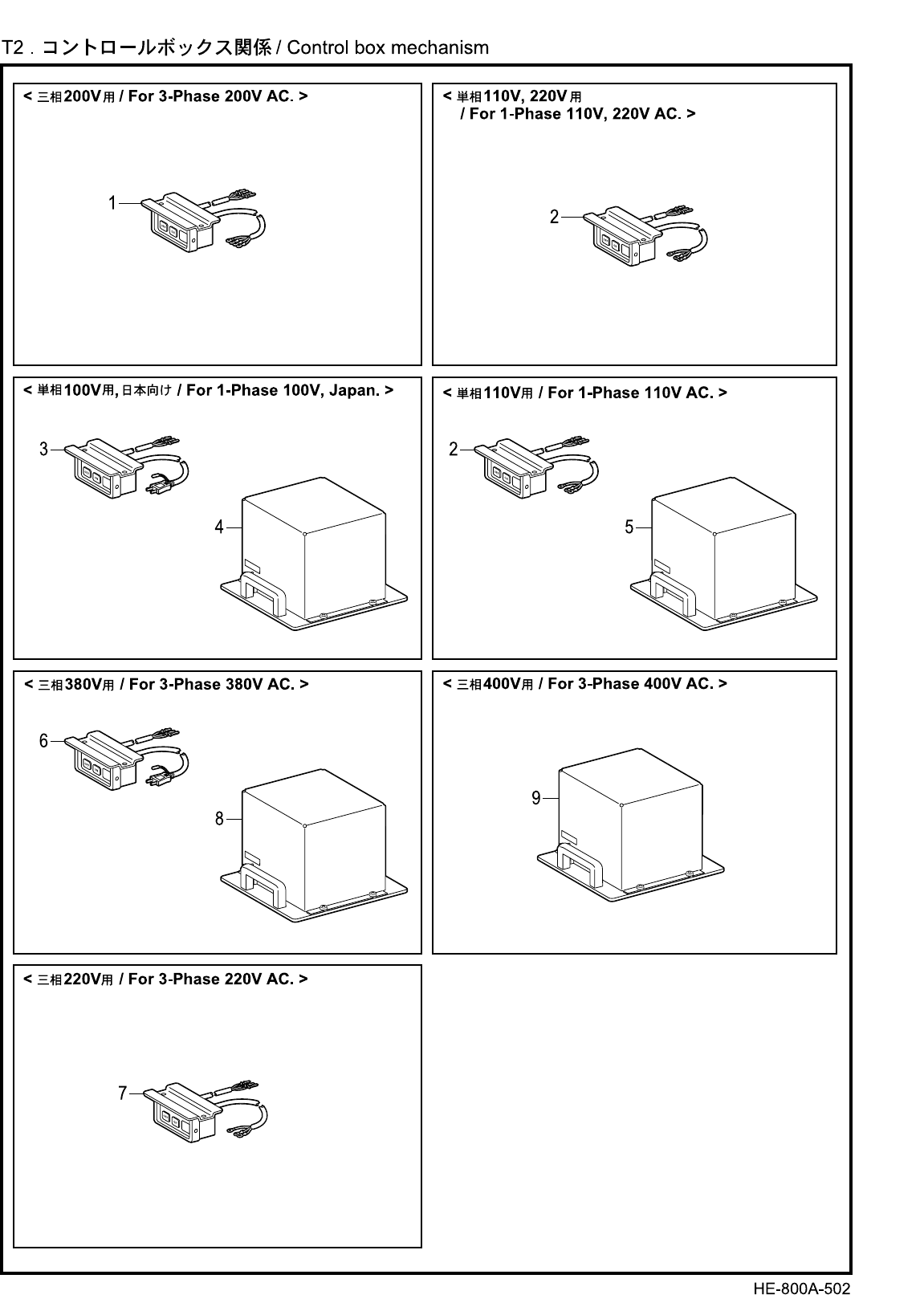 T2 . コントロールボックス関係 / Control box mechanism

< 三相200V用 / For 3-Phase 200V AC. >

1

< 単相110V, 220V用 / For 1-Phase 110V, 220V AC. >

2

< 単相100V用, 日本向け / For 1-Phase 100V, Japan. >

3

4

< 単相110V用 / For 1-Phase 110V AC. >

2

5

< 三相380V用 / For 3-Phase 380V AC. >

6

8

< 三相400V用 / For 3-Phase 400V AC. >

9

< 三相220V用 / For 3-Phase 220V AC. >

7

HE-800A-502