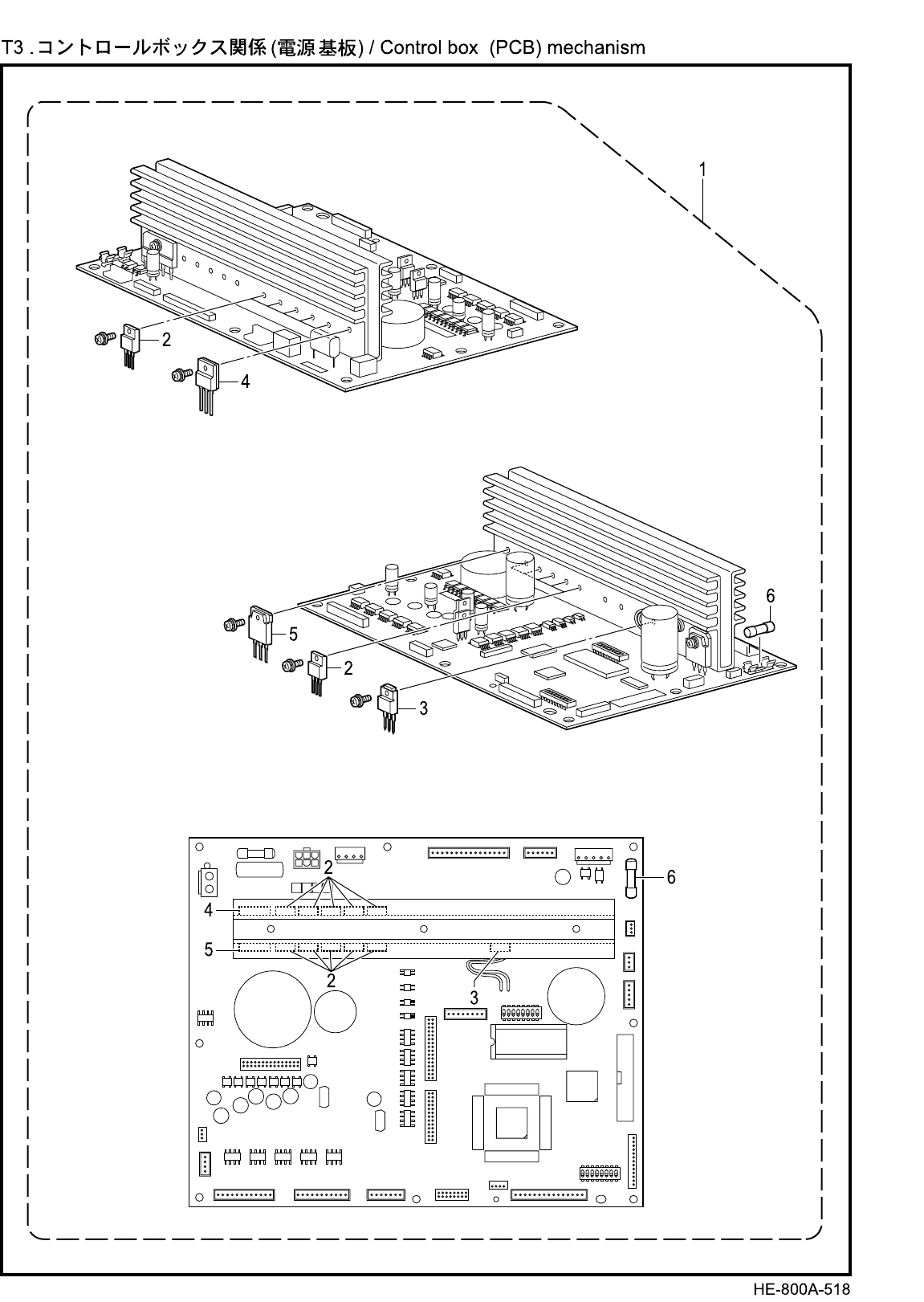 T3 . コントロールボックス関係 (電源基板) / Control box (PCB) mechanism

1

2

4

6

5

2

3

2

6

4

5

2

3

HE-800A-518