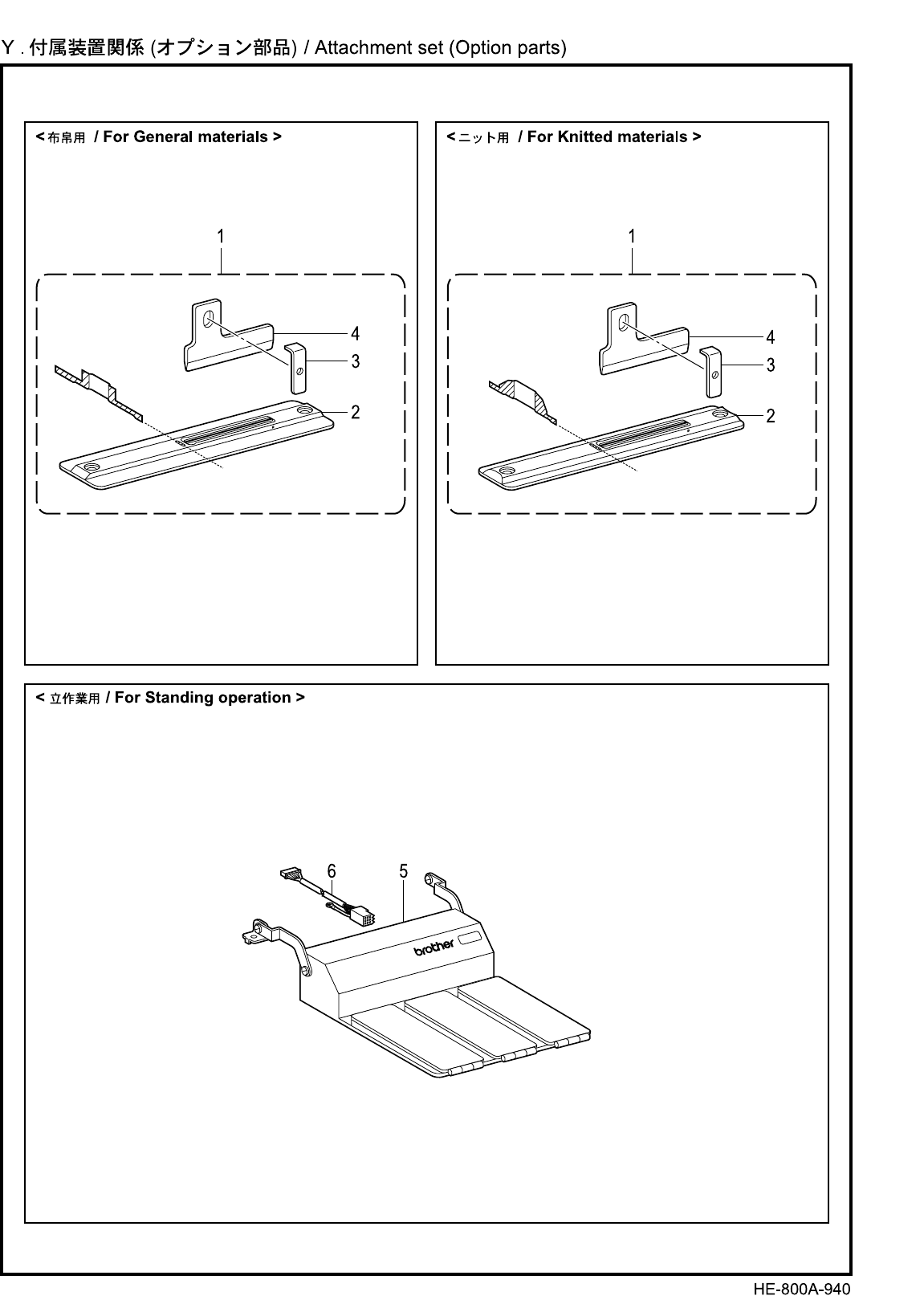 Y . 付属装置関係 (オプション部品) / Attachment set (Option parts)

< 布帛用 / For General materials >

1

4

3

2

< ニット用 / For Knitted materials >

1

4

3

2

< 立作業用 / For Standing operation >

6

5

brother

HE-800A-940