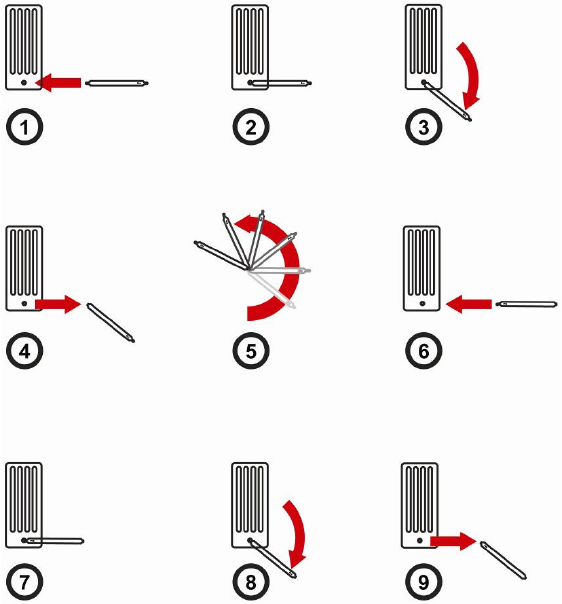 1
2
3
4
5
6
7
8
9