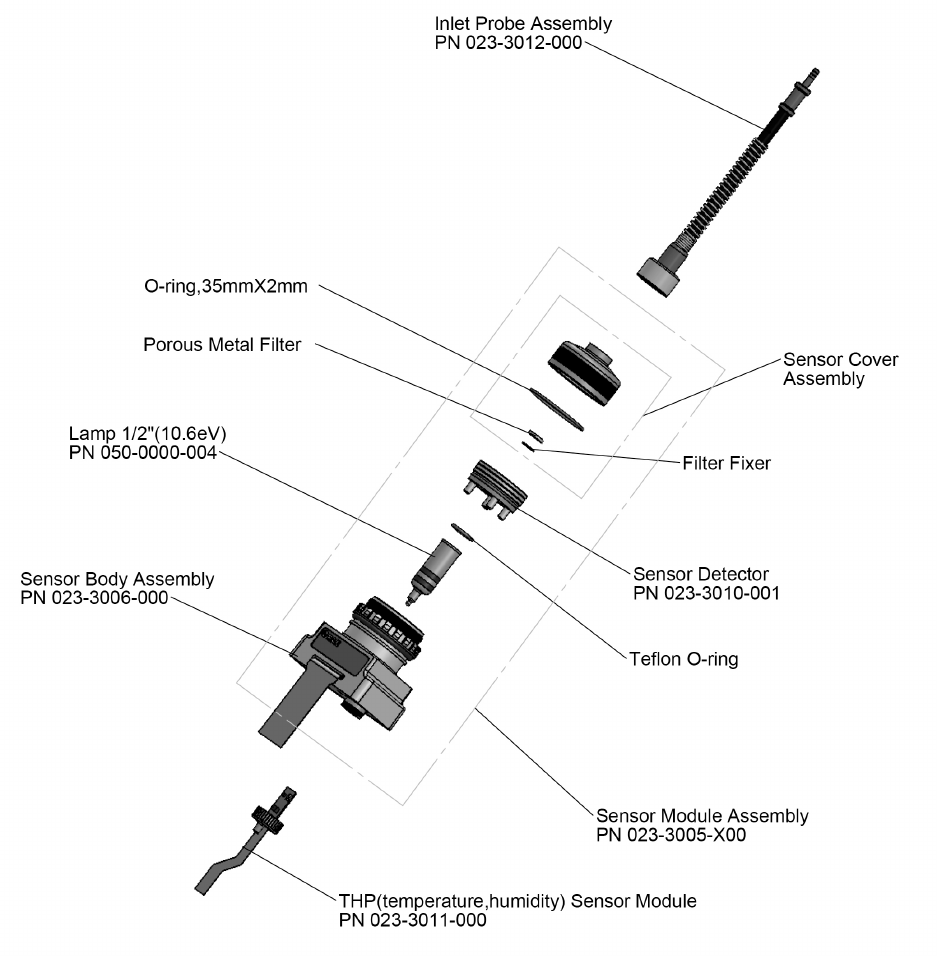 Inlet Probe Assembly
PN 023-3012-000

O-ring,35mmX2mm

Porous Metal Filter

Sensor Cover Assembly

Lamp 1/2"(10.6eV)
PN 050-0000-004

Filter Fixer

Sensor Detector
PN 023-3010-001

Sensor Body Assembly
PN 023-3006-000

Teflon O-ring

Sensor Module Assembly
PN 023-3005-X00

THP(temperature,humidity) Sensor Module
PN 023-3011-000