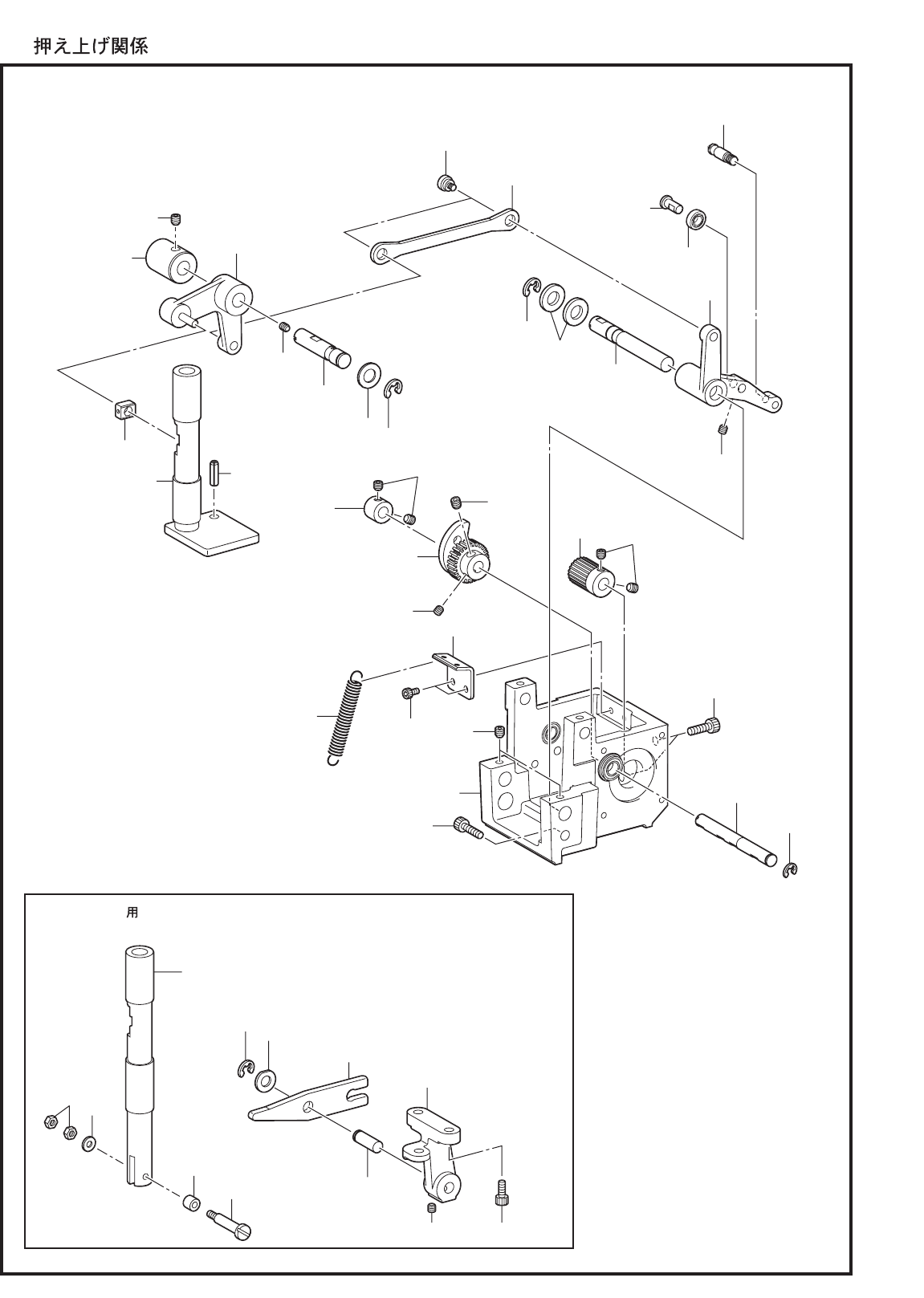 押え上げ関係

用