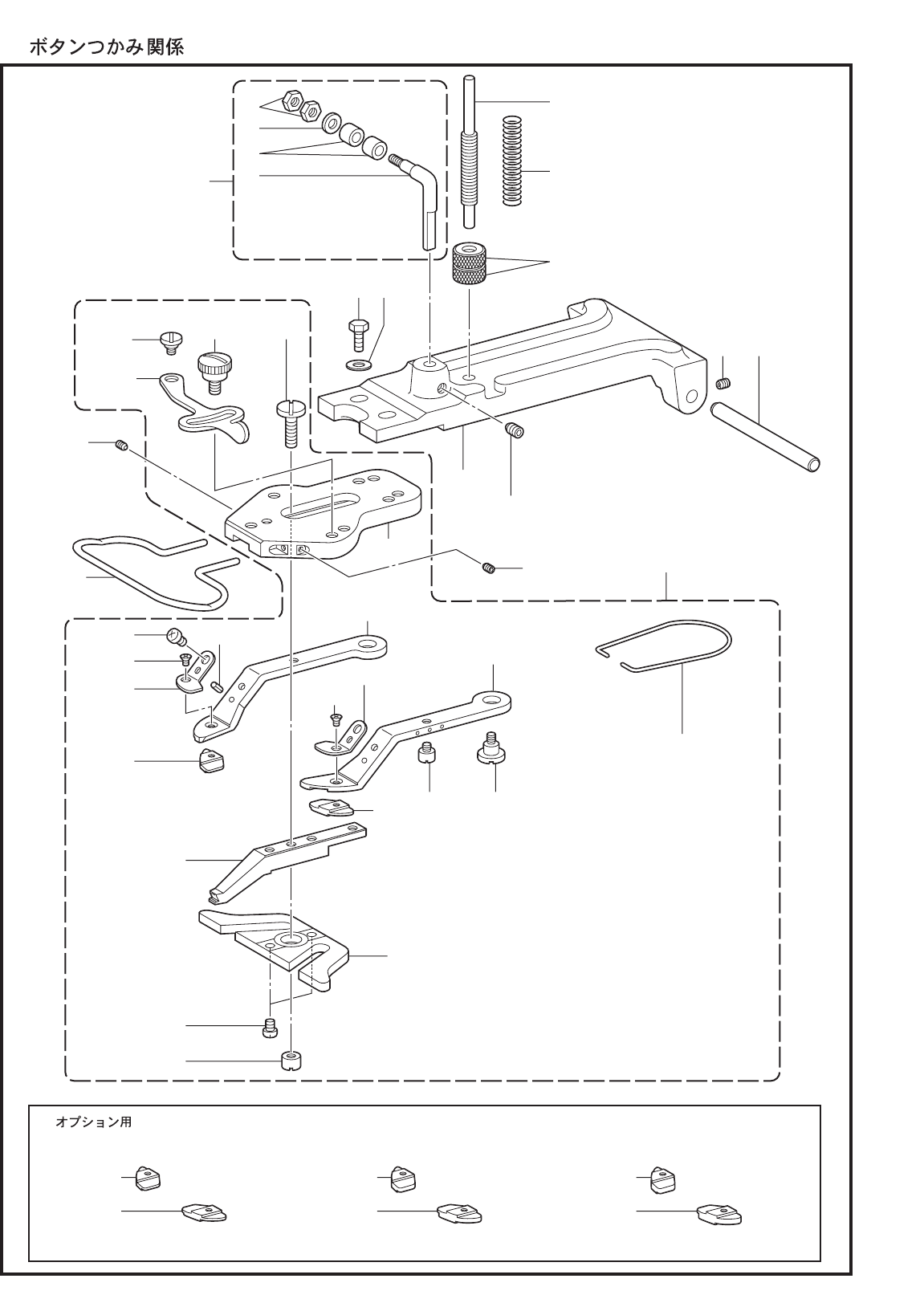 ボタンつかみ関係

オプション用