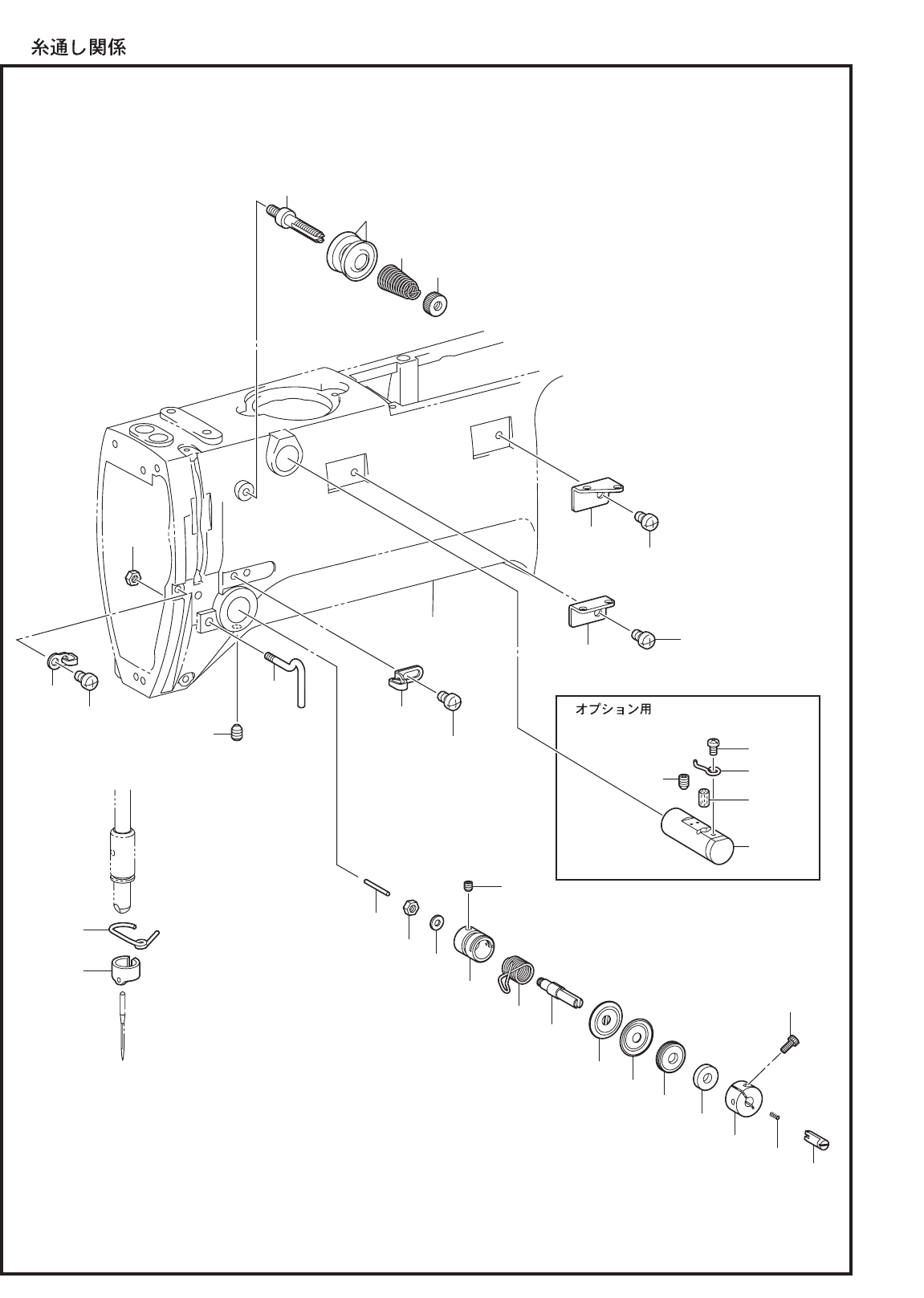 糸通し関係

オプション用