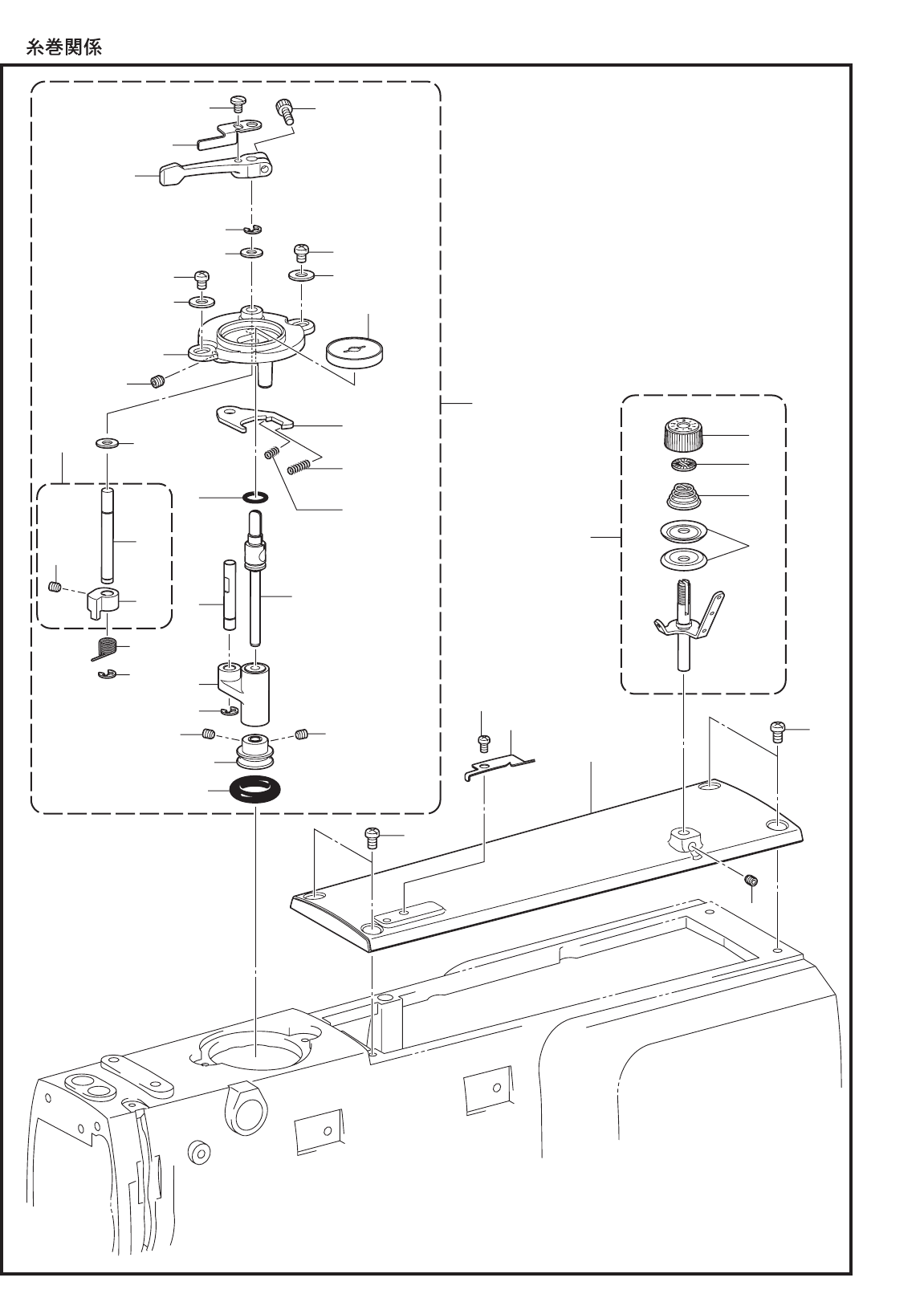 糸巻関係