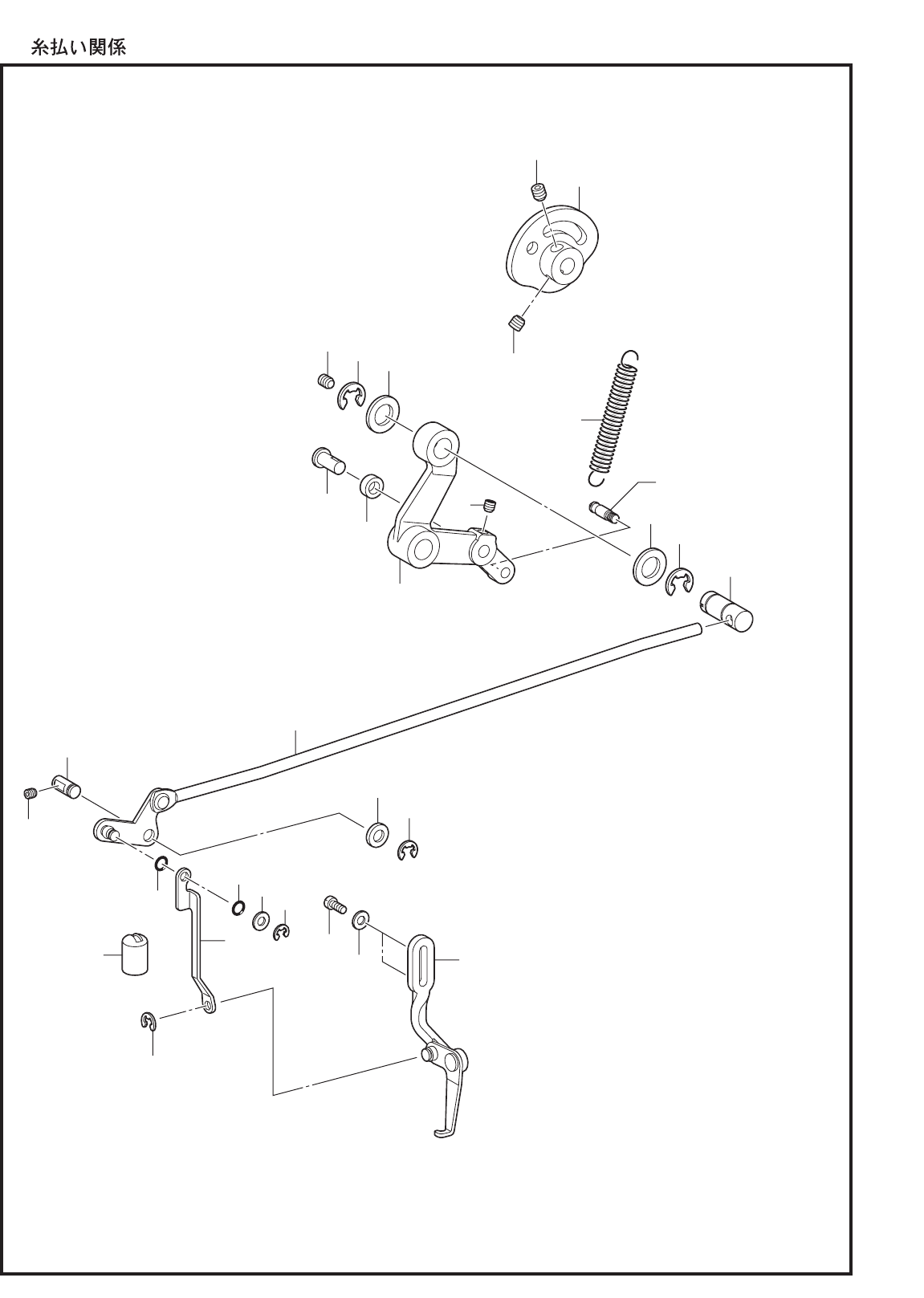 糸払い関係