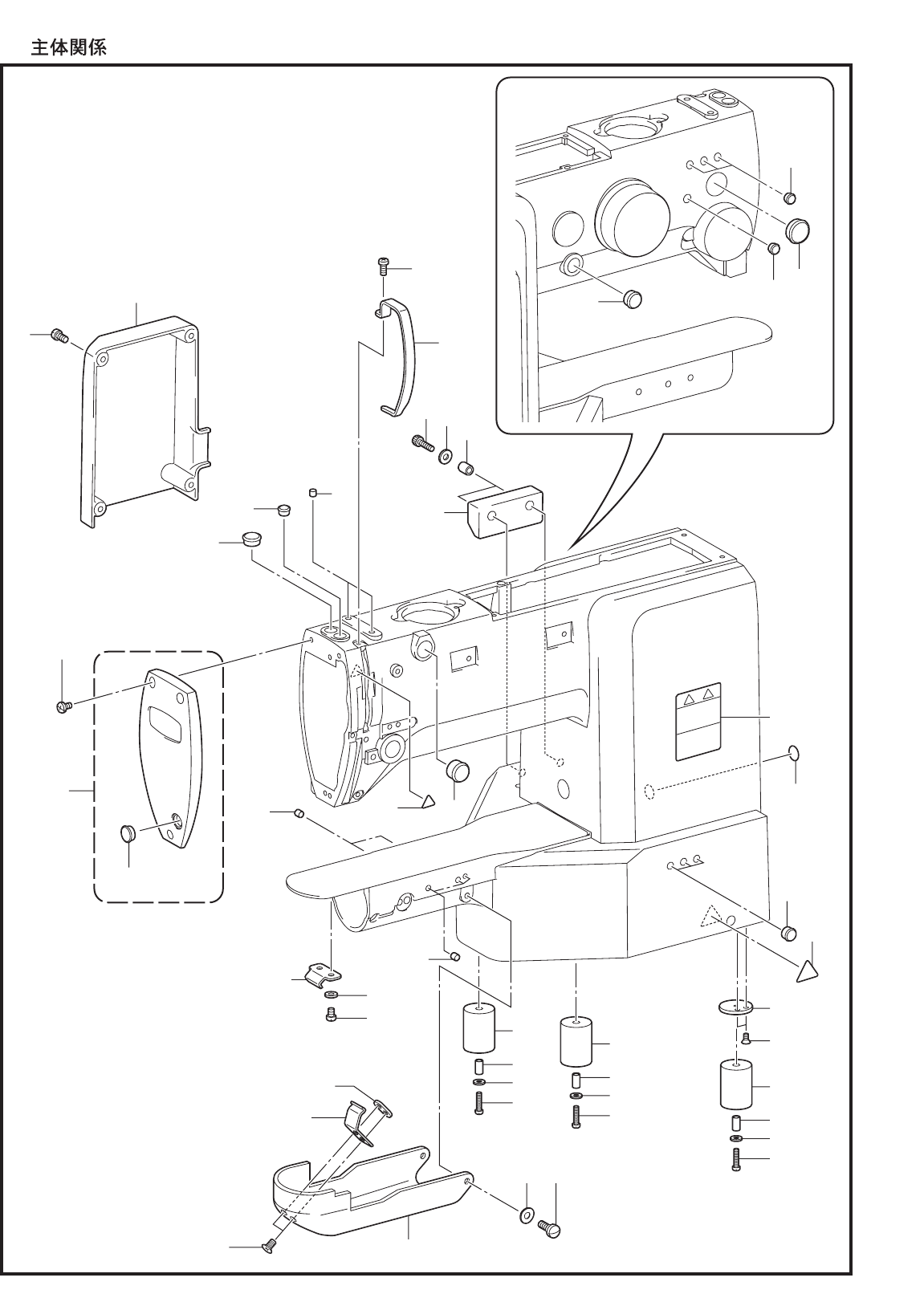 主体関係