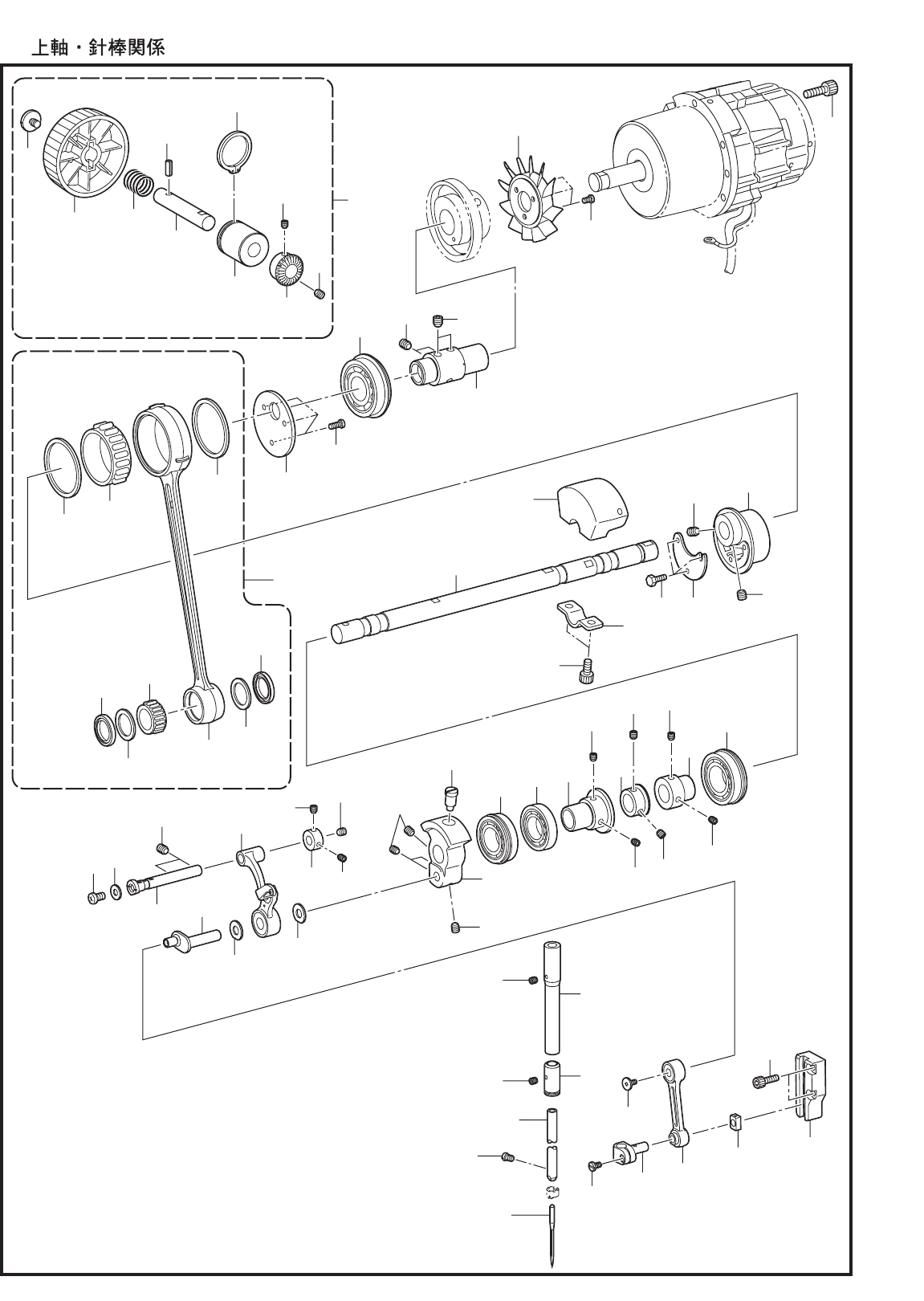 上軸・針棒関係