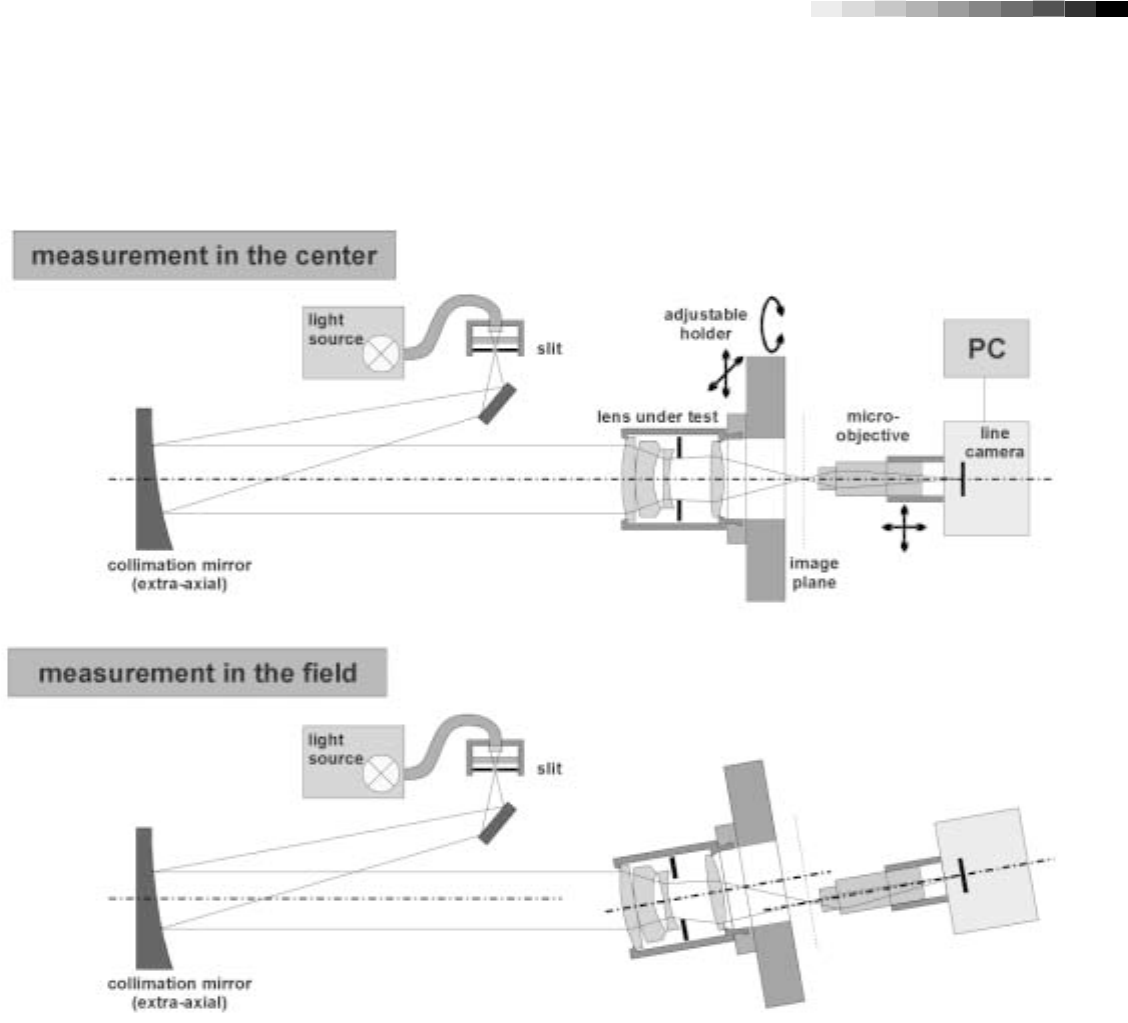 measurement in the center

light source

slit

adjustable holder

PC

lens under test

micro-objective

line camera

collimation mirror (extra-axial)

image plane

measurement in the field

light source

slit

collimation mirror (extra-axial)