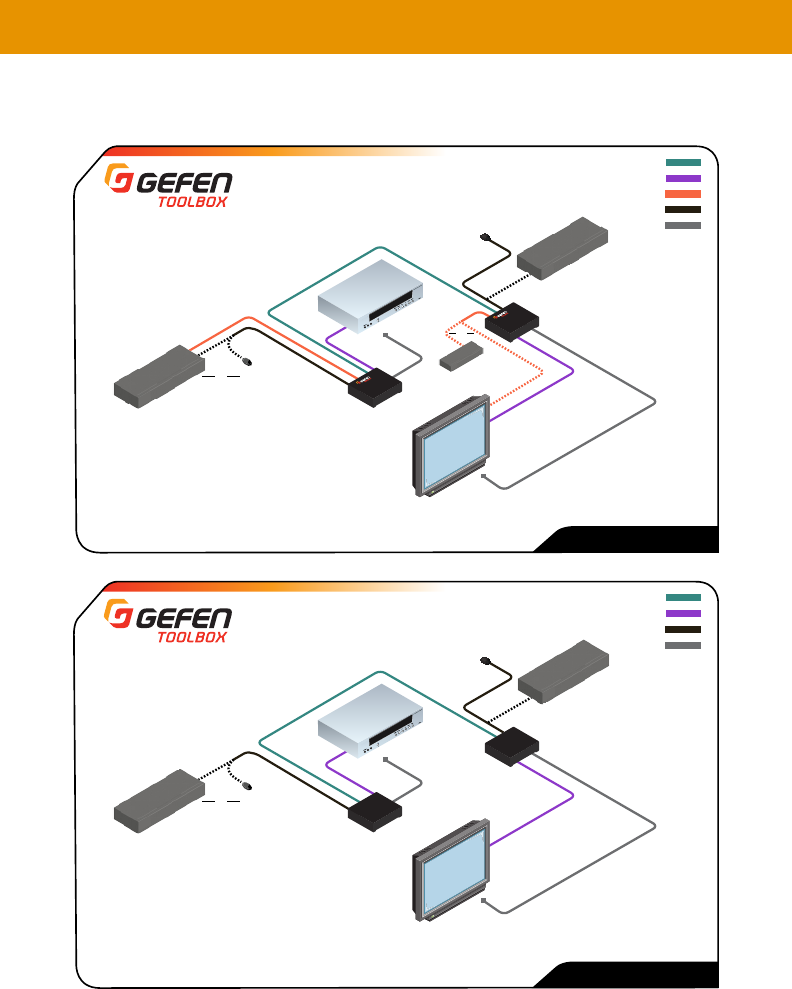 GEFEN
TOOLBOX

GEFEN
TOOLBOX