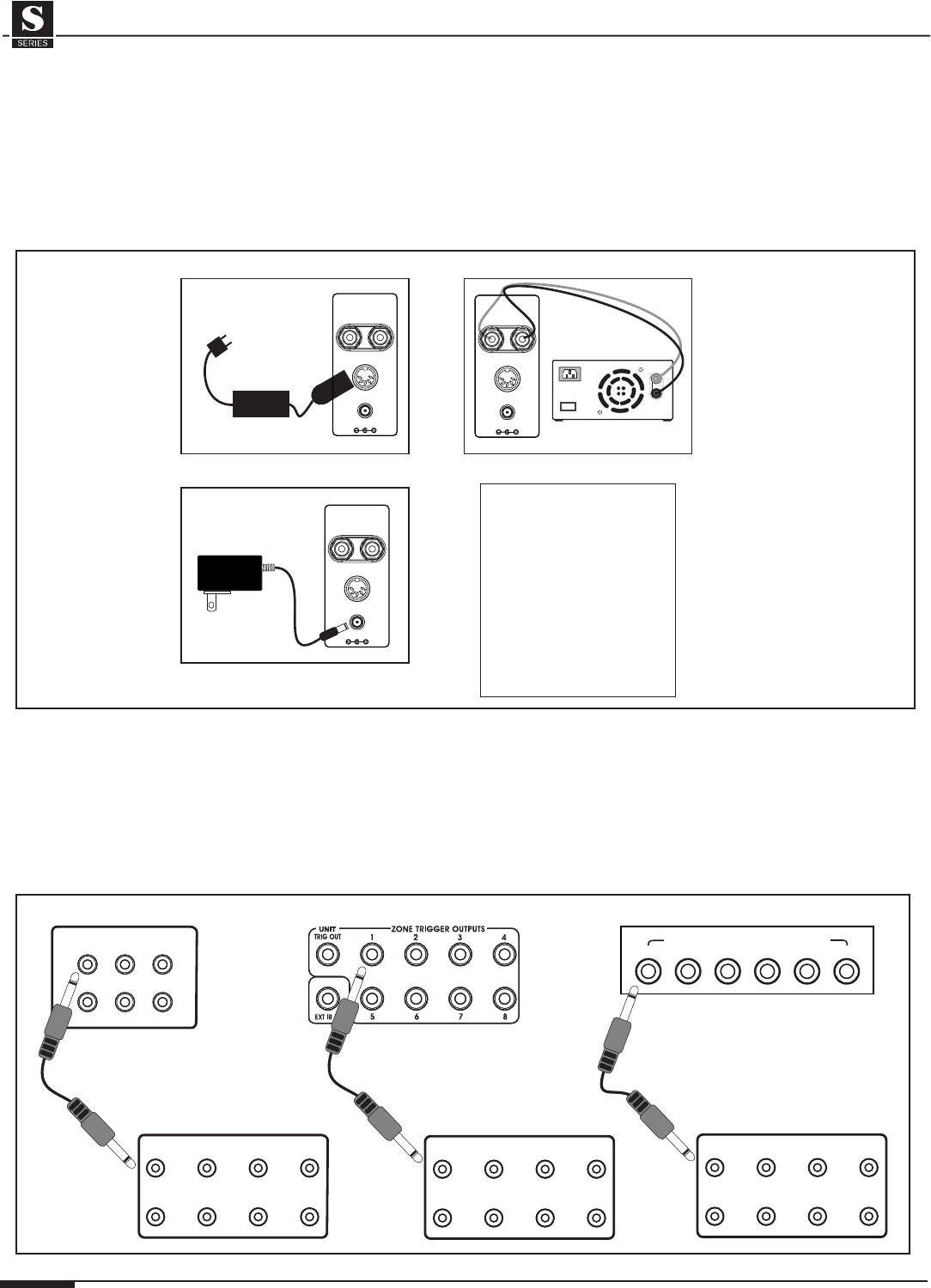 S
SERIES

UNIT
TRIG OUT
ZONE TRIGGER OUTPUTS
1
2
3
4
EXT IR
5
6
7
8