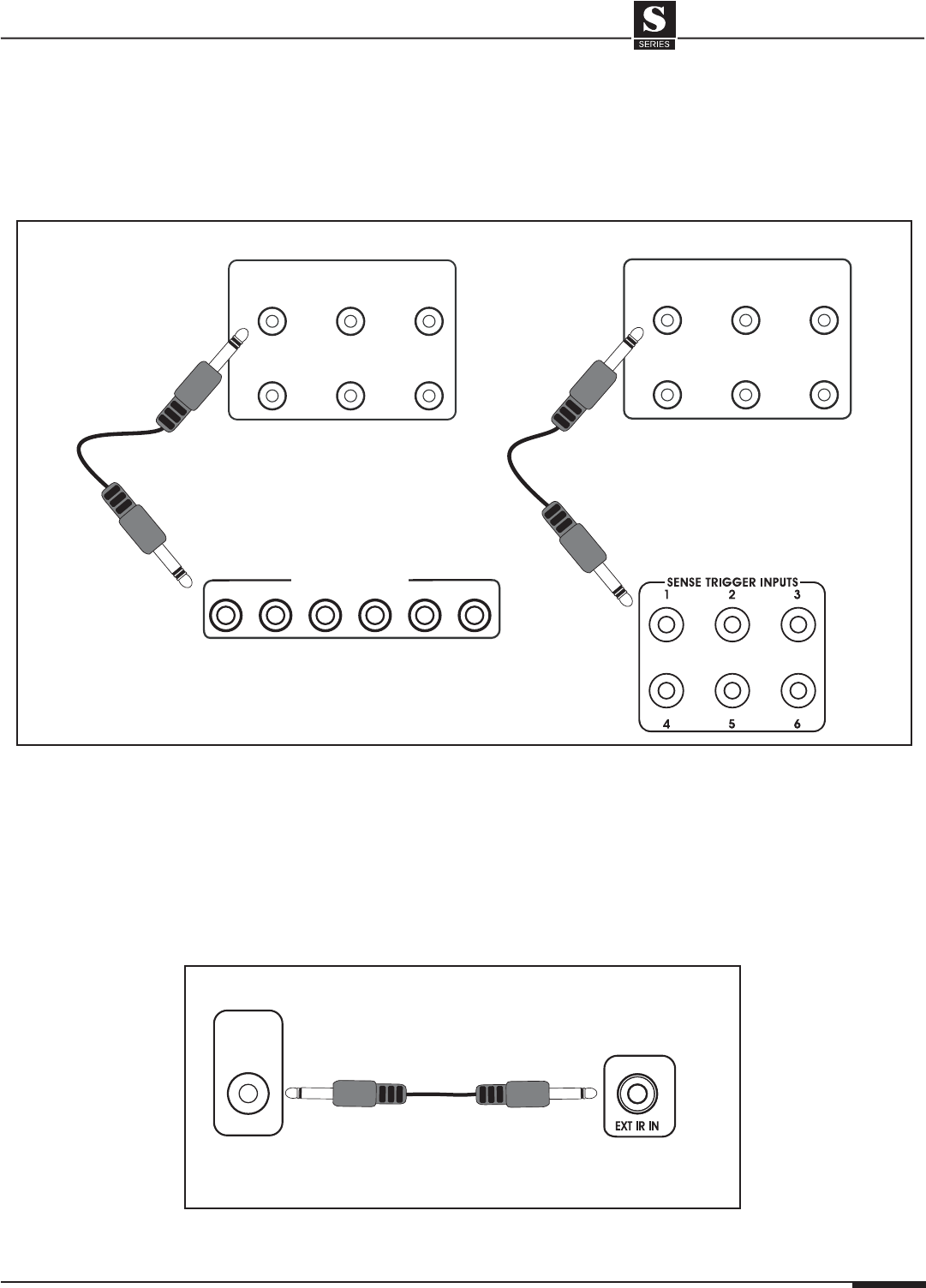 S
SERIES

SENSE TRIGGER INPUTS
1 2 3
4 5 6

EXT IR IN