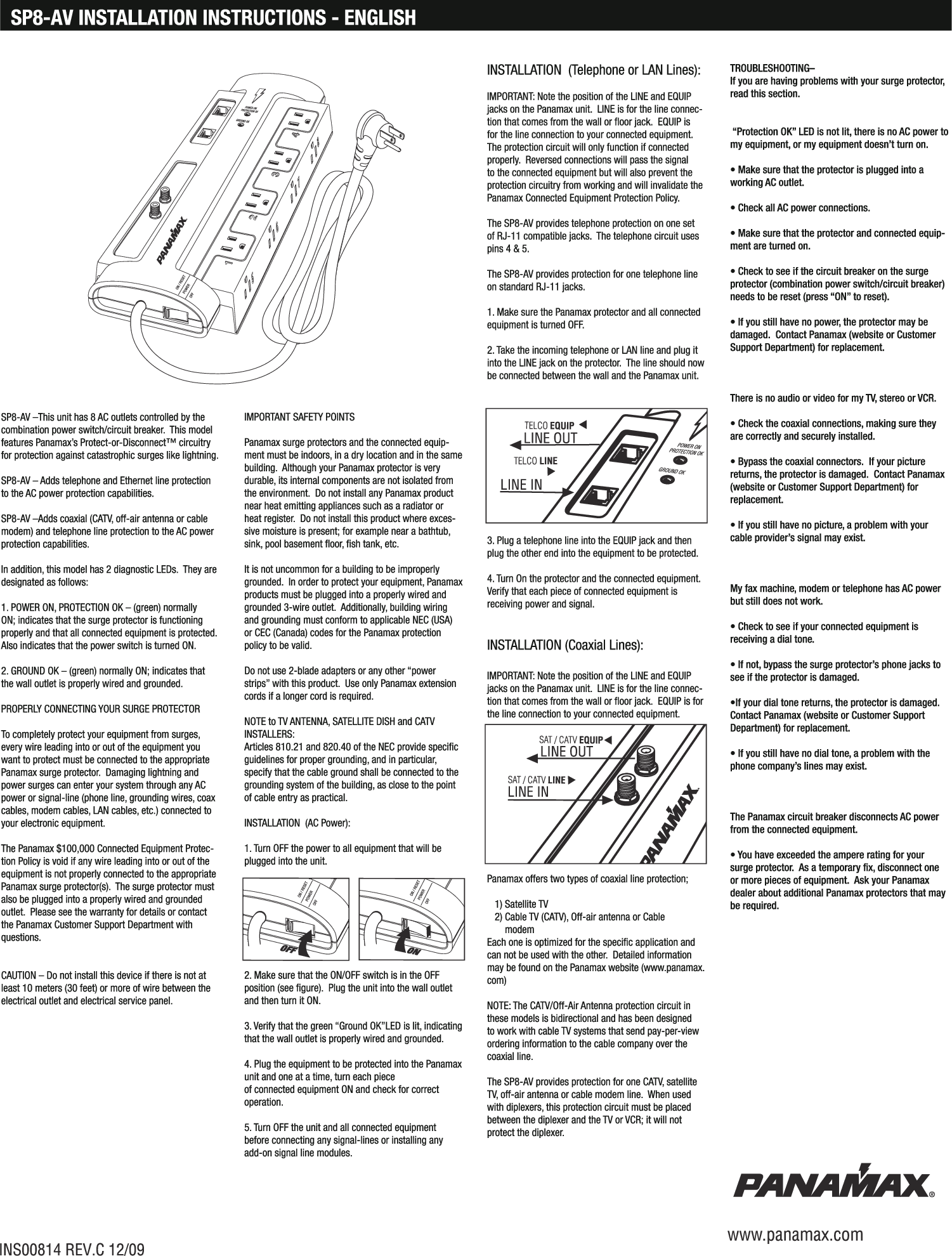 SP8-AV INSTALLATION INSTRUCTIONS - ENGLISH

POWER ON PROTECTION OK
GROUND OK
4
3
2
1
PANAMAX
ON / RESET
POWER
OFF

SP8-AV –This unit has 8 AC outlets controlled by the combination power switch/circuit breaker. This model features Panamax's Protect-or-Disconnect™ circuitry for protection against catastrophic surges like lightning.

SP8-AV – Adds telephone and Ethernet line protection to the AC power protection capabilities.

SP8-AV –Adds coaxial (CATV, off-air antenna or cable modem) and telephone line protection to the AC power protection capabilities.

In addition, this model has 2 diagnostic LEDs. They are designated as follows:

1. POWER ON, PROTECTION OK – (green) normally ON; indicates that the surge protector is functioning properly and that all connected equipment is protected. Also indicates that the power switch is turned ON.

2. GROUND OK – (green) normally ON; indicates that the wall outlet is properly wired and grounded.

PROPERLY CONNECTING YOUR SURGE PROTECTOR

To completely protect your equipment from surges, every wire leading into or out of the equipment you want to protect must be connected to the appropriate Panamax surge protector. Damaging lightning and power surges can enter your system through any AC power or signal-line (phone line, grounding wires, coax cables, modem cables, LAN cables, etc.) connected to your electronic equipment.

The Panamax $100,000 Connected Equipment Protection Policy is void if any wire leading into or out of the equipment is not properly connected to the appropriate Panamax surge protector(s). The surge protector must also be plugged into a properly wired and grounded outlet. Please see the warranty for details or contact the Panamax Customer Support Department with questions.

CAUTION – Do not install this device if there is not at least 10 meters (30 feet) or more of wire between the electrical outlet and electrical service panel.

IMPORTANT SAFETY POINTS

Panamax surge protectors and the connected equipment must be indoors, in a dry location and in the same building. Although your Panamax protector is very durable, its internal components are not isolated from the environment. Do not install any Panamax product near heat emitting appliances such as a radiator or heat register. Do not install this product where excessive moisture is present; for example near a bathtub, sink, pool basement floor, fish tank, etc.

It is not uncommon for a building to be improperly grounded. In order to protect your equipment, Panamax products must be plugged into a properly wired and grounded 3-wire outlet. Additionally, building wiring and grounding must conform to applicable NEC (USA) or CEC (Canada) codes for the Panamax protection policy to be valid.

Do not use 2-blade adapters or any other "power strips" with this product. Use only Panamax extension cords if a longer cord is required.

NOTE to TV ANTENNA, SATELLITE DISH and CATV INSTALLERS:
Articles 810.21 and 820.40 of the NEC provide specific guidelines for proper grounding, and in particular, specify that the cable ground shall be connected to the grounding system of the building, as close to the point of cable entry as practical.

INSTALLATION (AC Power):

1. Turn OFF the power to all equipment that will be plugged into the unit.

ON / RESET
POWER
OFF
OFF
ON / RESET
POWER
OFF
ON

2. Make sure that the ON/OFF switch is in the OFF position (see figure). Plug the unit into the wall outlet and then turn it ON.

3. Verify that the green "Ground OK"LED is lit, indicating that the wall outlet is properly wired and grounded.

4. Plug the equipment to be protected into the Panamax unit and one at a time, turn each piece of connected equipment ON and check for correct operation.

5. Turn OFF the unit and all connected equipment before connecting any signal-lines or installing any add-on signal line modules.

INSTALLATION (Telephone or LAN Lines):

IMPORTANT: Note the position of the LINE and EQUIP jacks on the Panamax unit. LINE is for the line connection that comes from the wall or floor jack. EQUIP is for the line connection to your connected equipment. The protection circuit will only function if connected properly. Reversed connections will pass the signal to the connected equipment but will also prevent the protection circuitry from working and will invalidate the Panamax Connected Equipment Protection Policy.

The SP8-AV provides telephone protection on one set of RJ-11 compatible jacks. The telephone circuit uses pins 4 & 5.

The SP8-AV provides protection for one telephone line on standard RJ-11 jacks.

1. Make sure the Panamax protector and all connected equipment is turned OFF.

2. Take the incoming telephone or LAN line and plug it into the LINE jack on the protector. The line should now be connected between the wall and the Panamax unit.

TELCO EQUIP
LINE OUT
TELCO LINE
LINE IN
POWER ON PROTECTION OK
GROUND OK

3. Plug a telephone line into the EQUIP jack and then plug the other end into the equipment to be protected.

4. Turn On the protector and the connected equipment. Verify that each piece of connected equipment is receiving power and signal.

INSTALLATION (Coaxial Lines):

IMPORTANT: Note the position of the LINE and EQUIP jacks on the Panamax unit. LINE is for the line connection that comes from the wall or floor jack. EQUIP is for the line connection to your connected equipment.

SAT / CATV EQUIP
LINE OUT
SAT / CATV LINE
LINE IN
PANAMAX

Panamax offers two types of coaxial line protection;

1) Satellite TV
2) Cable TV (CATV), Off-air antenna or Cable modem
Each one is optimized for the specific application and can not be used with the other. Detailed information may be found on the Panamax website (www.panamax.com)

NOTE: The CATV/Off-Air Antenna protection circuit in these models is bidirectional and has been designed to work with cable TV systems that send pay-per-view ordering information to the cable company over the coaxial line.

The SP8-AV provides protection for one CATV, satellite TV, off-air antenna or cable modem line. When used with diplexers, this protection circuit must be placed between the diplexer and the TV or VCR; it will not protect the diplexer.

TROUBLESHOOTING–
If you are having problems with your surge protector, read this section.

"Protection OK" LED is not lit, there is no AC power to my equipment, or my equipment doesn't turn on.

• Make sure that the protector is plugged into a working AC outlet.

• Check all AC power connections.

• Make sure that the protector and connected equipment are turned on.

• Check to see if the circuit breaker on the surge protector (combination power switch/circuit breaker) needs to be reset (press "ON" to reset).

• If you still have no power, the protector may be damaged. Contact Panamax (website or Customer Support Department) for replacement.

There is no audio or video for my TV, stereo or VCR.

• Check the coaxial connections, making sure they are correctly and securely installed.

• Bypass the coaxial connectors. If your picture returns, the protector is damaged. Contact Panamax (website or Customer Support Department) for replacement.

• If you still have no picture, a problem with your cable provider's signal may exist.

My fax machine, modem or telephone has AC power but still does not work.

• Check to see if your connected equipment is receiving a dial tone.

• If not, bypass the surge protector's phone jacks to see if the protector is damaged.

•If your dial tone returns, the protector is damaged. Contact Panamax (website or Customer Support Department) for replacement.

• If you still have no dial tone, a problem with the phone company's lines may exist.

The Panamax circuit breaker disconnects AC power from the connected equipment.

• You have exceeded the ampere rating for your surge protector. As a temporary fix, disconnect one or more pieces of equipment. Ask your Panamax dealer about additional Panamax protectors that may be required.

PANAMAX®

www.panamax.com

INS00814 REV.C 12/09