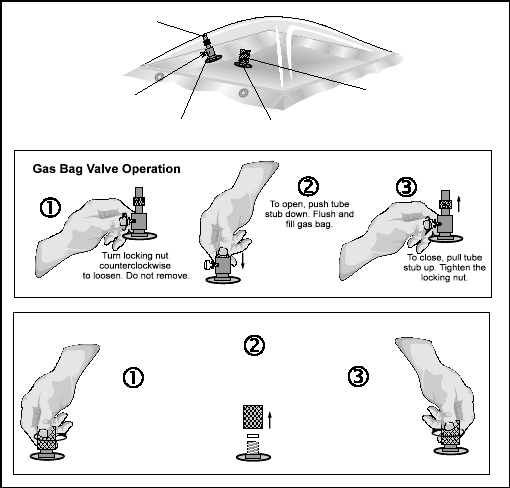 Gas Bag Valve Operation

1

Turn locking nut counterclockwise to loosen. Do not remove.

2

To open, push tube stub down. Flush and fill gas bag.

3

To close, pull tube stub up. Tighten the locking nut.

1

2

3