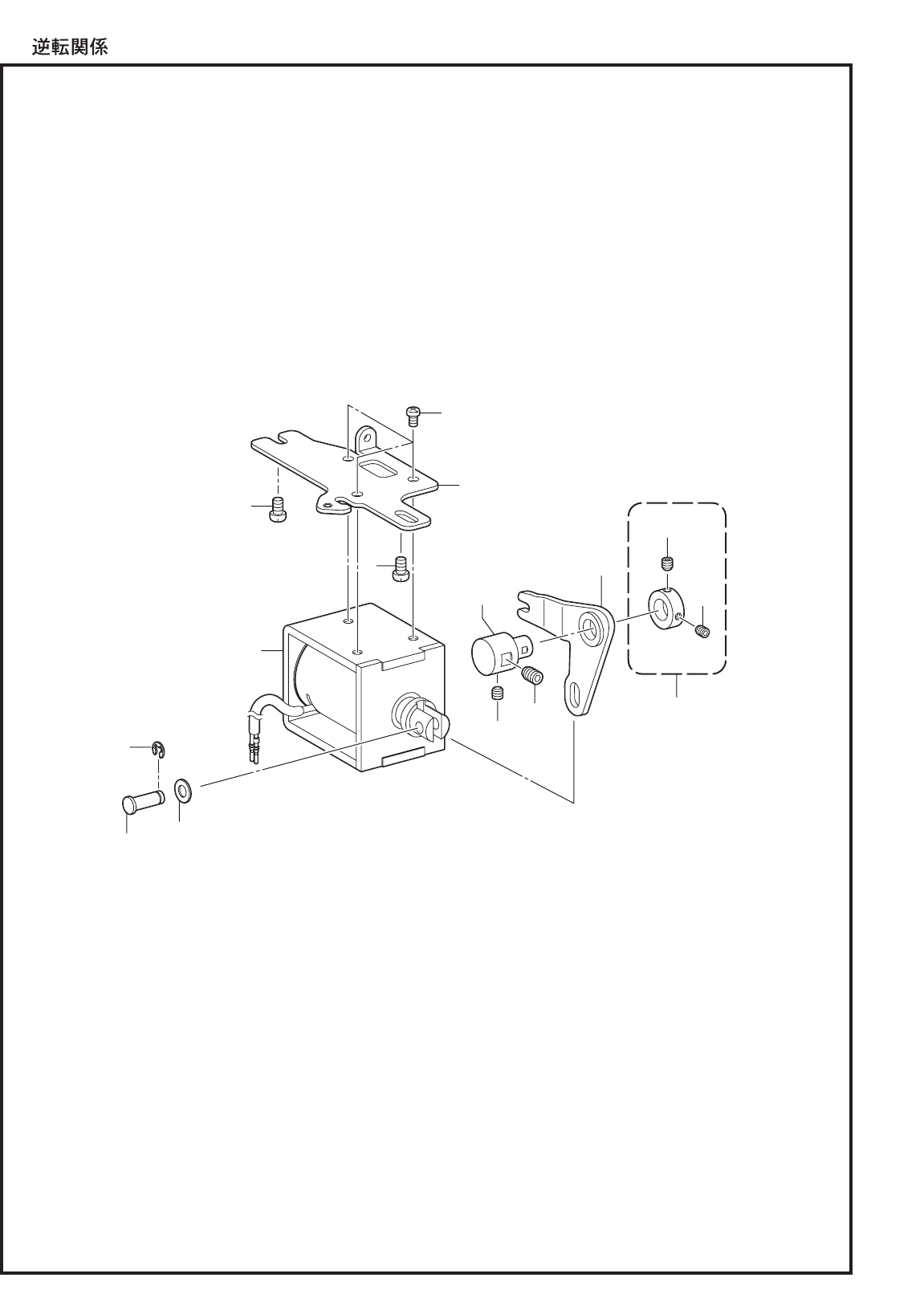 逆転関係