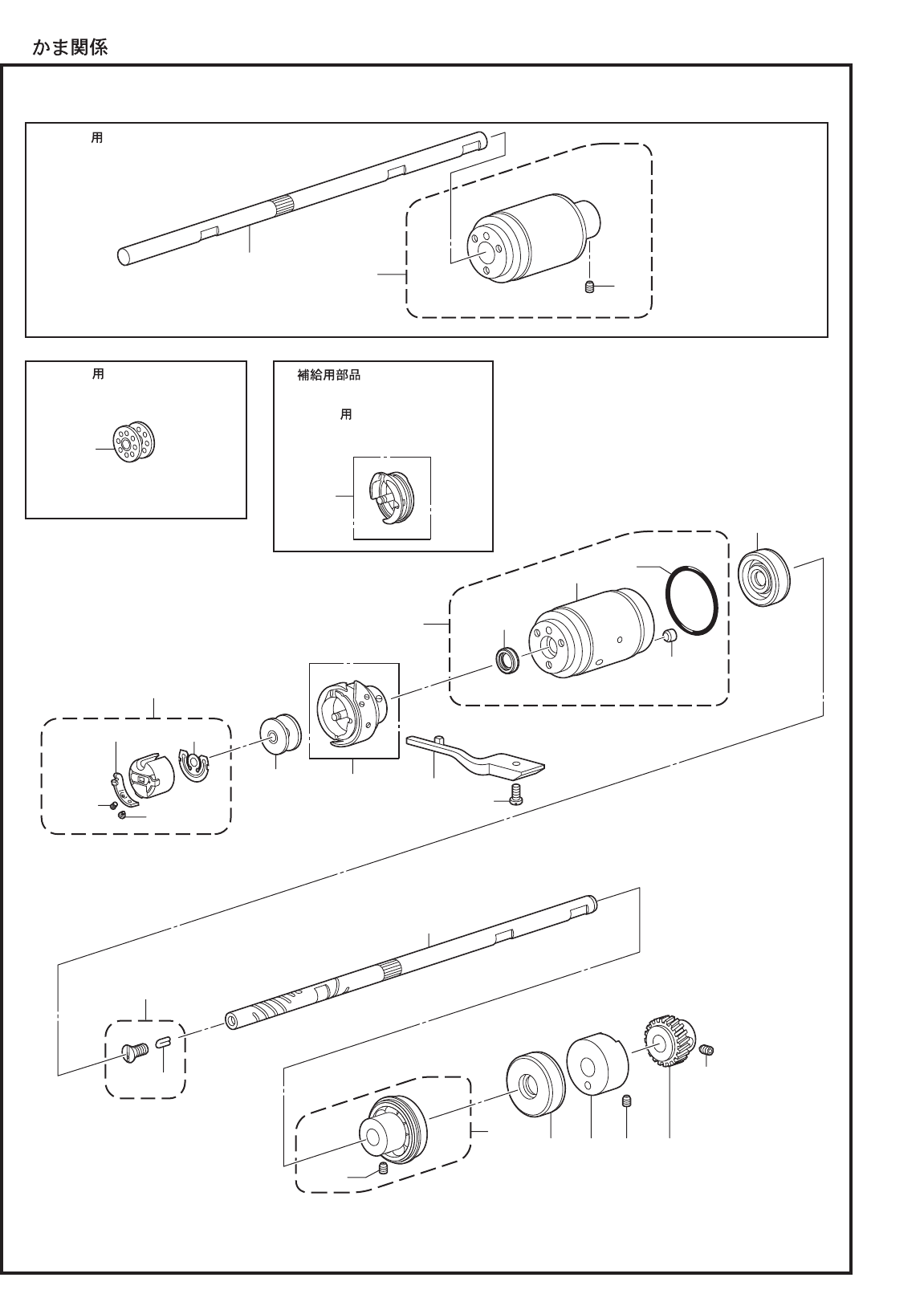 かま関係

用

用

補給用部品

用