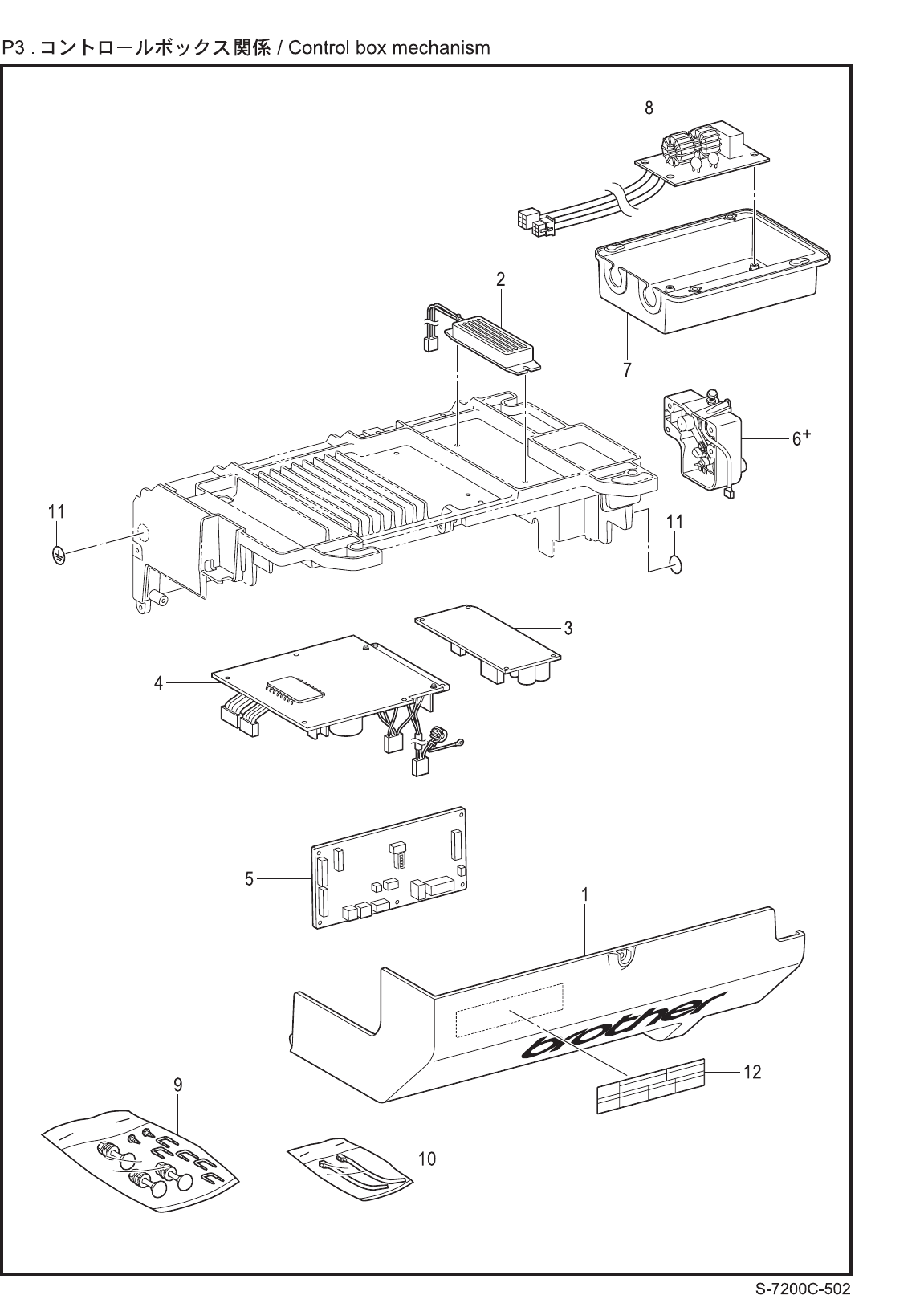 P3 . コントロールボックス関係 / Control box mechanism

8

2

7

6+

11

11

3

4

5

1

brother

12

9

10

S-7200C-502