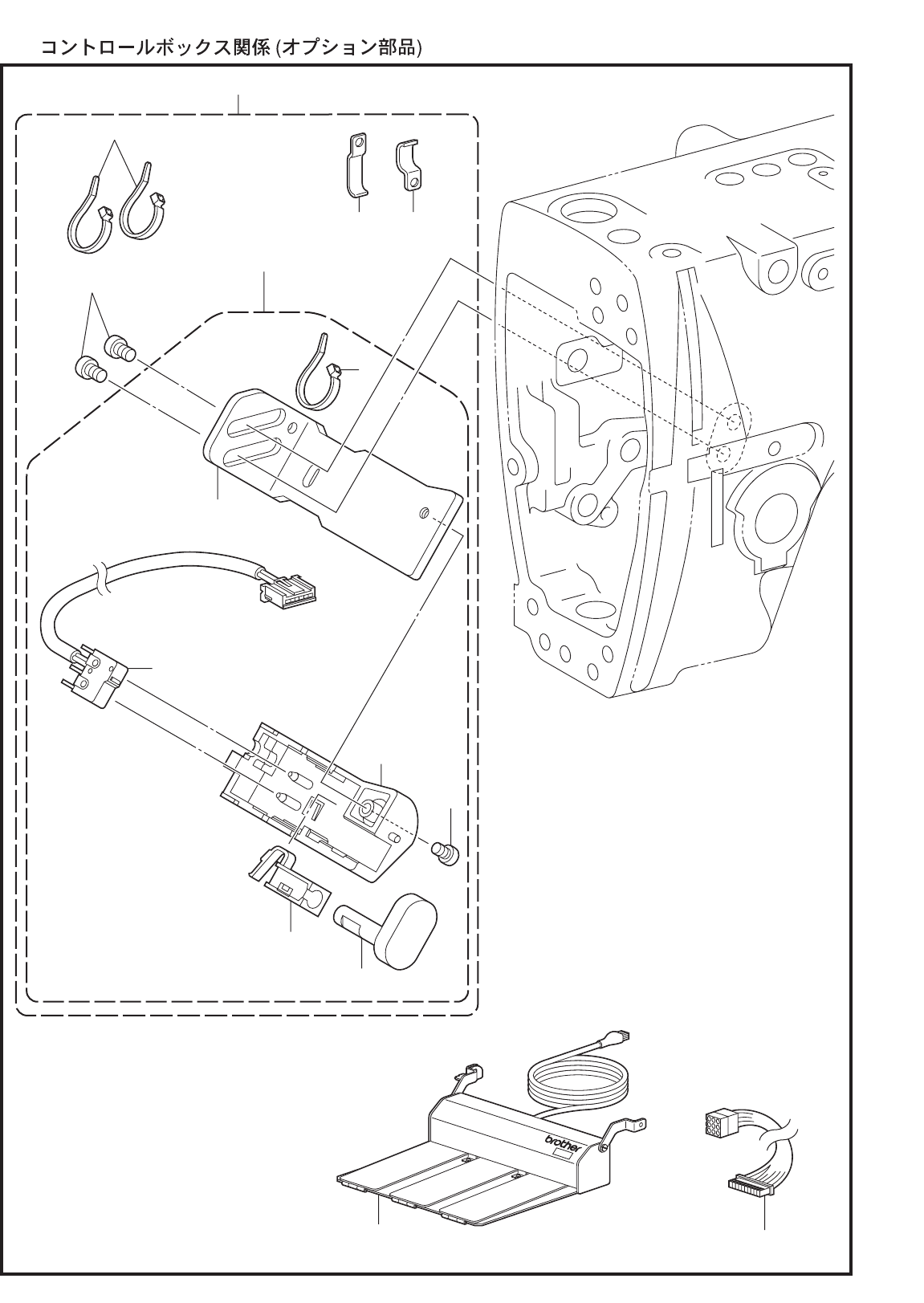 コントロールボックス関係 (オプション部品)

brother