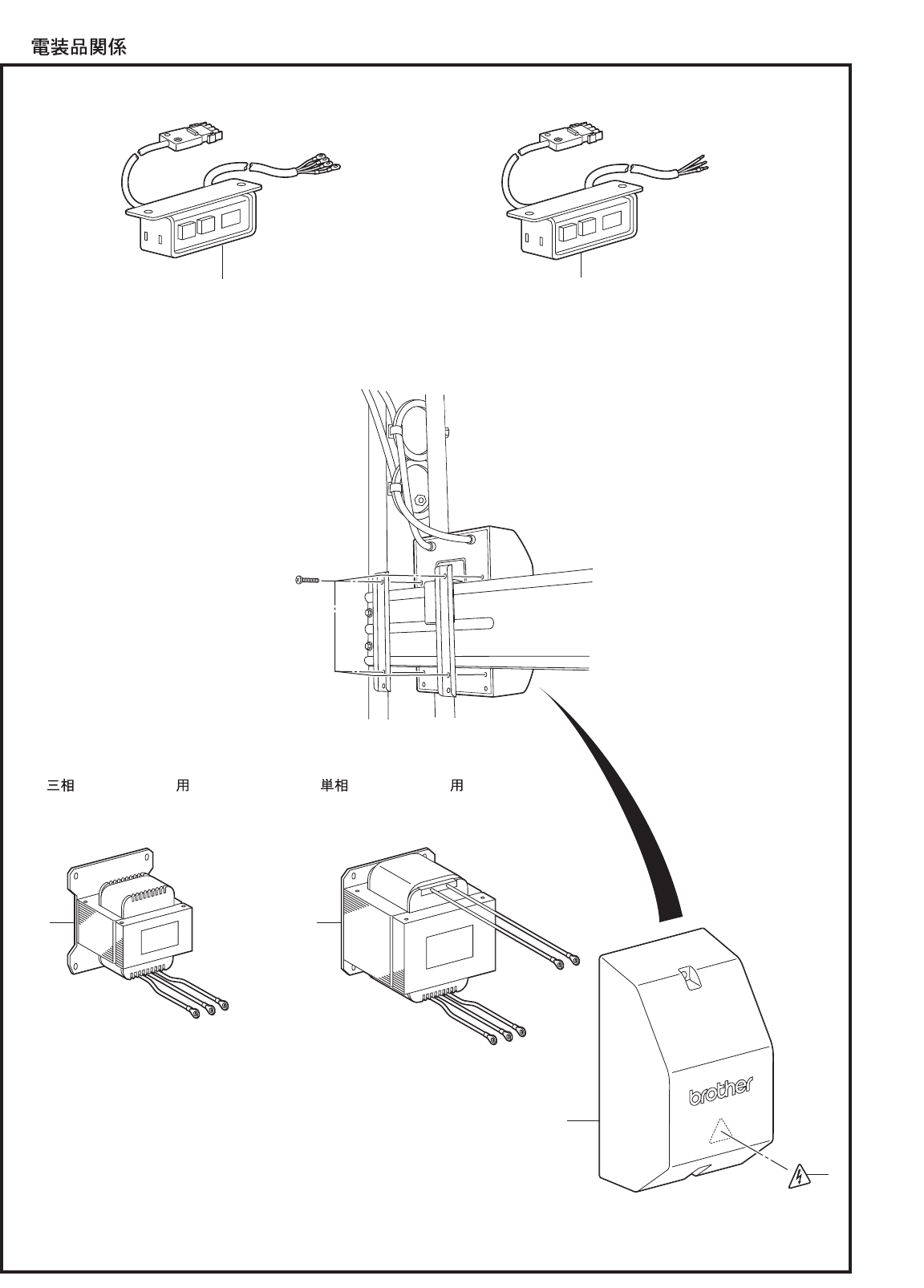 電装品関係

三相 用

単相 用

brother