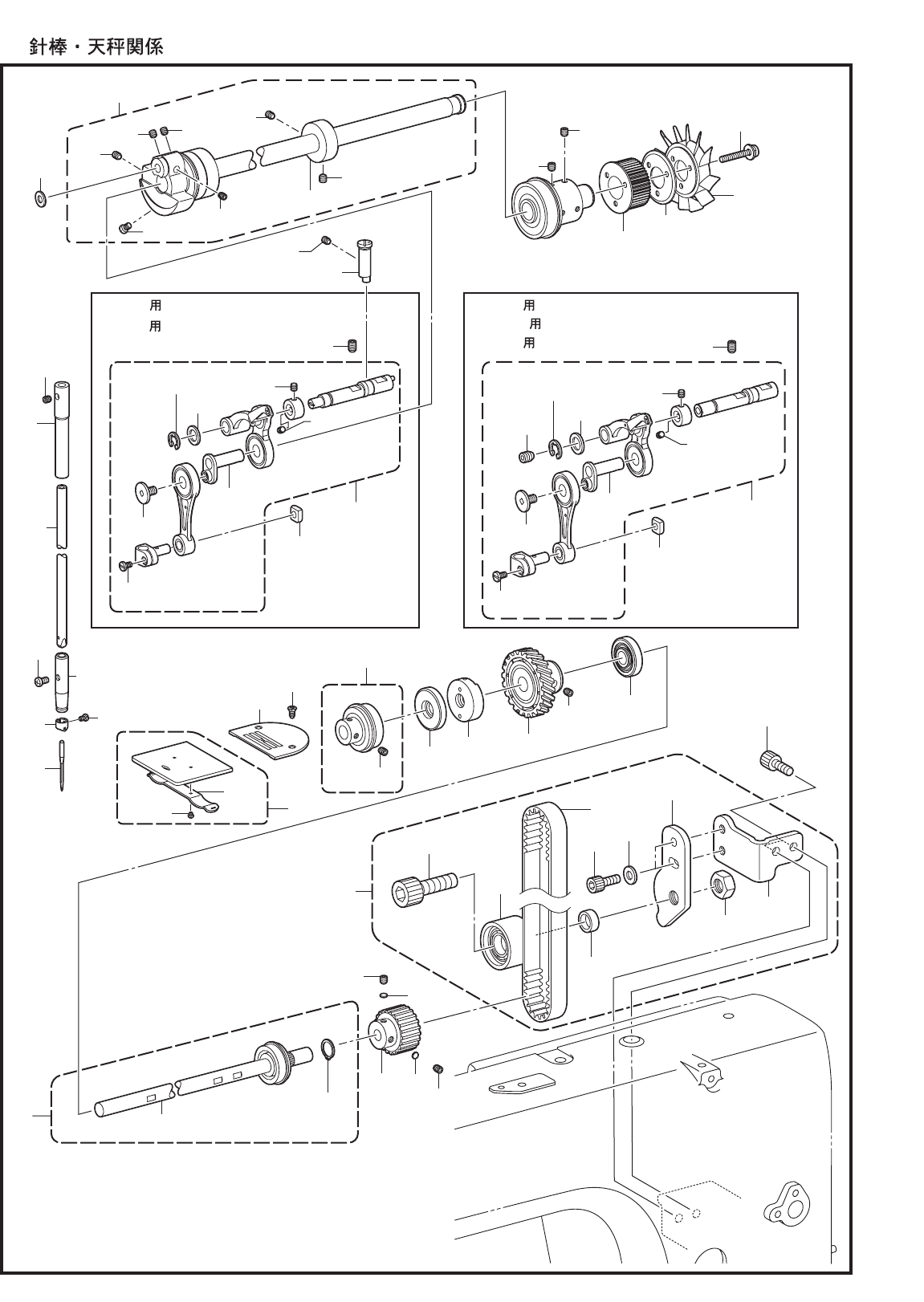 針棒・天秤関係

用
用

用
用
用