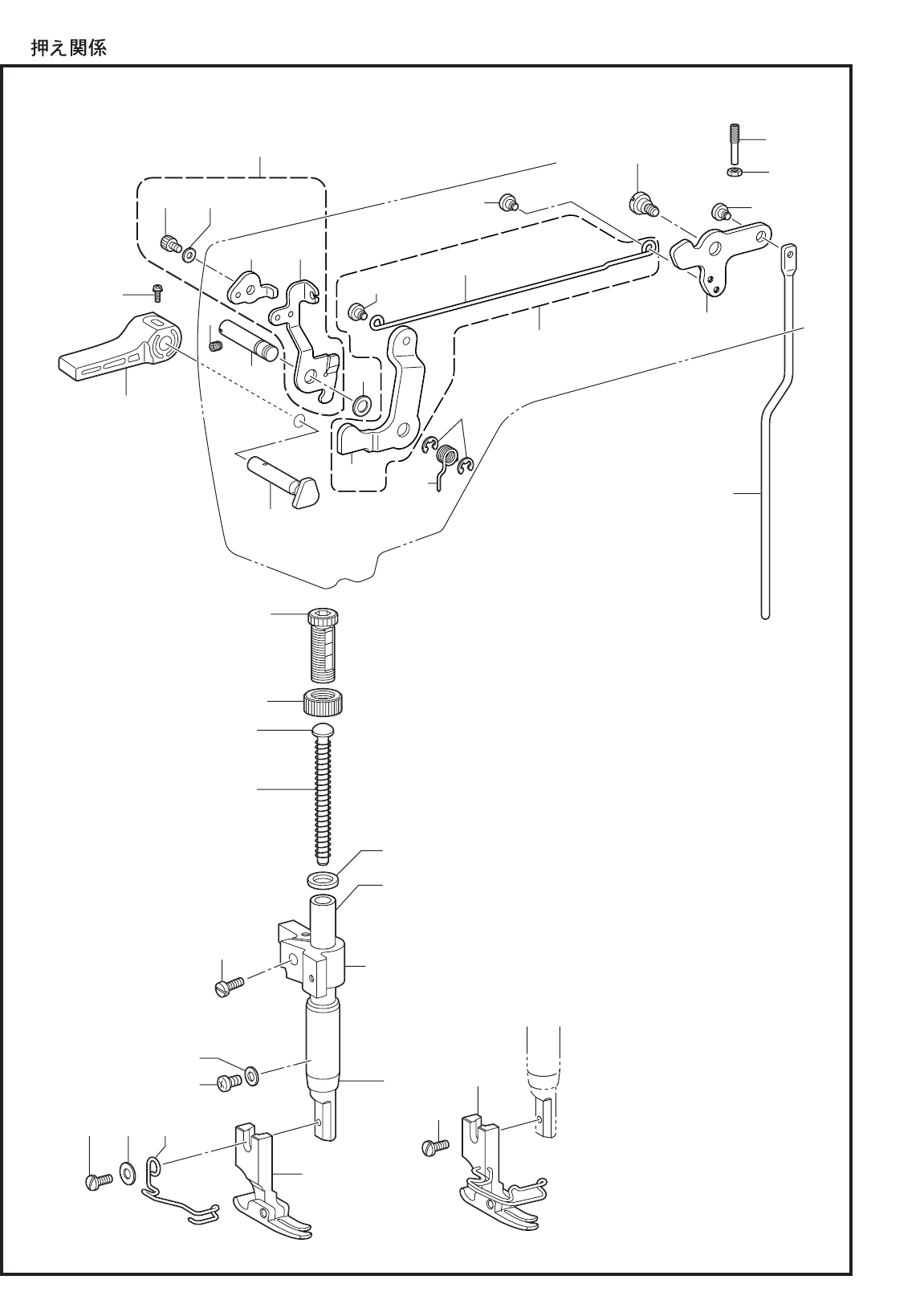 押え関係