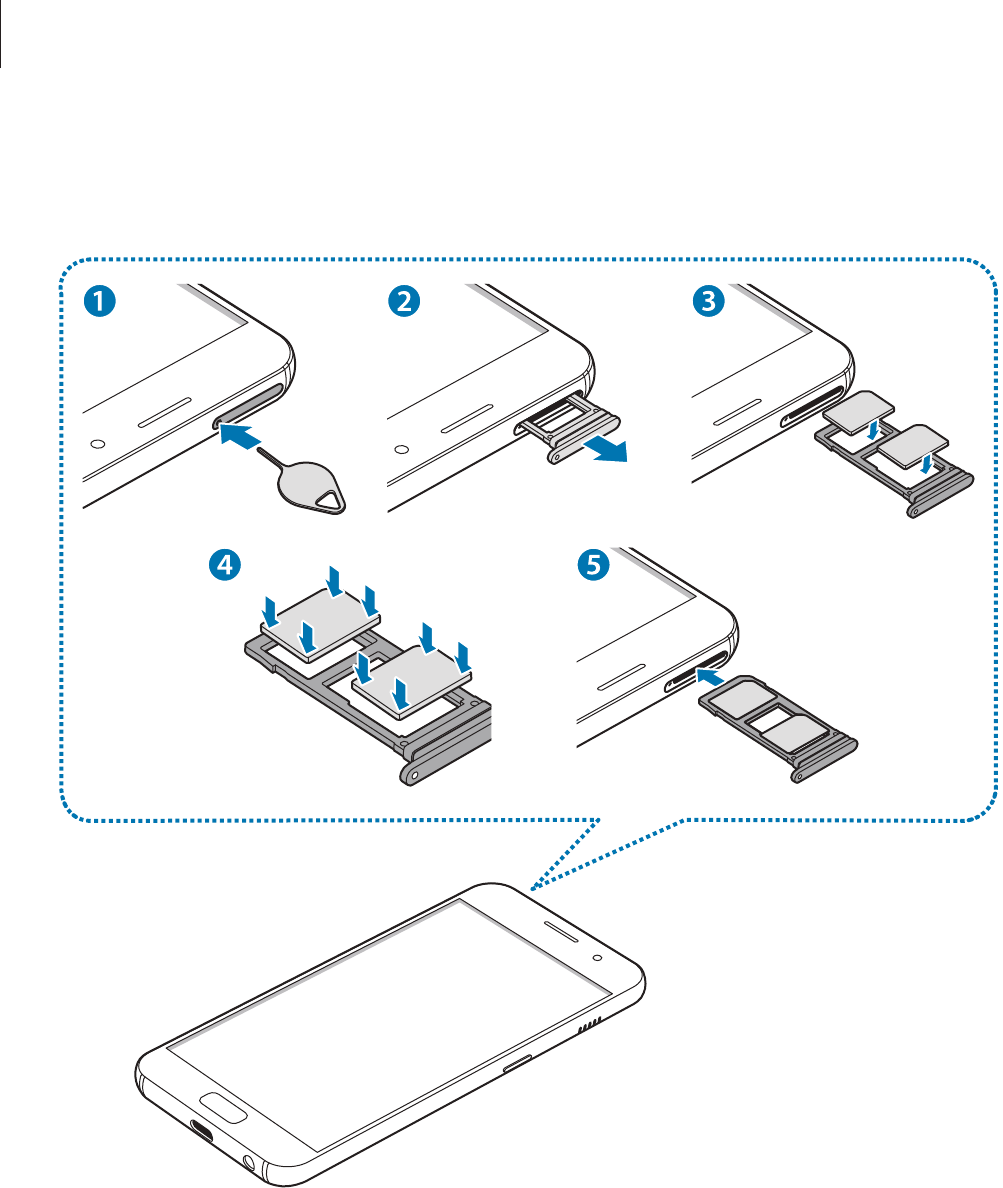 1
2
3
4
5