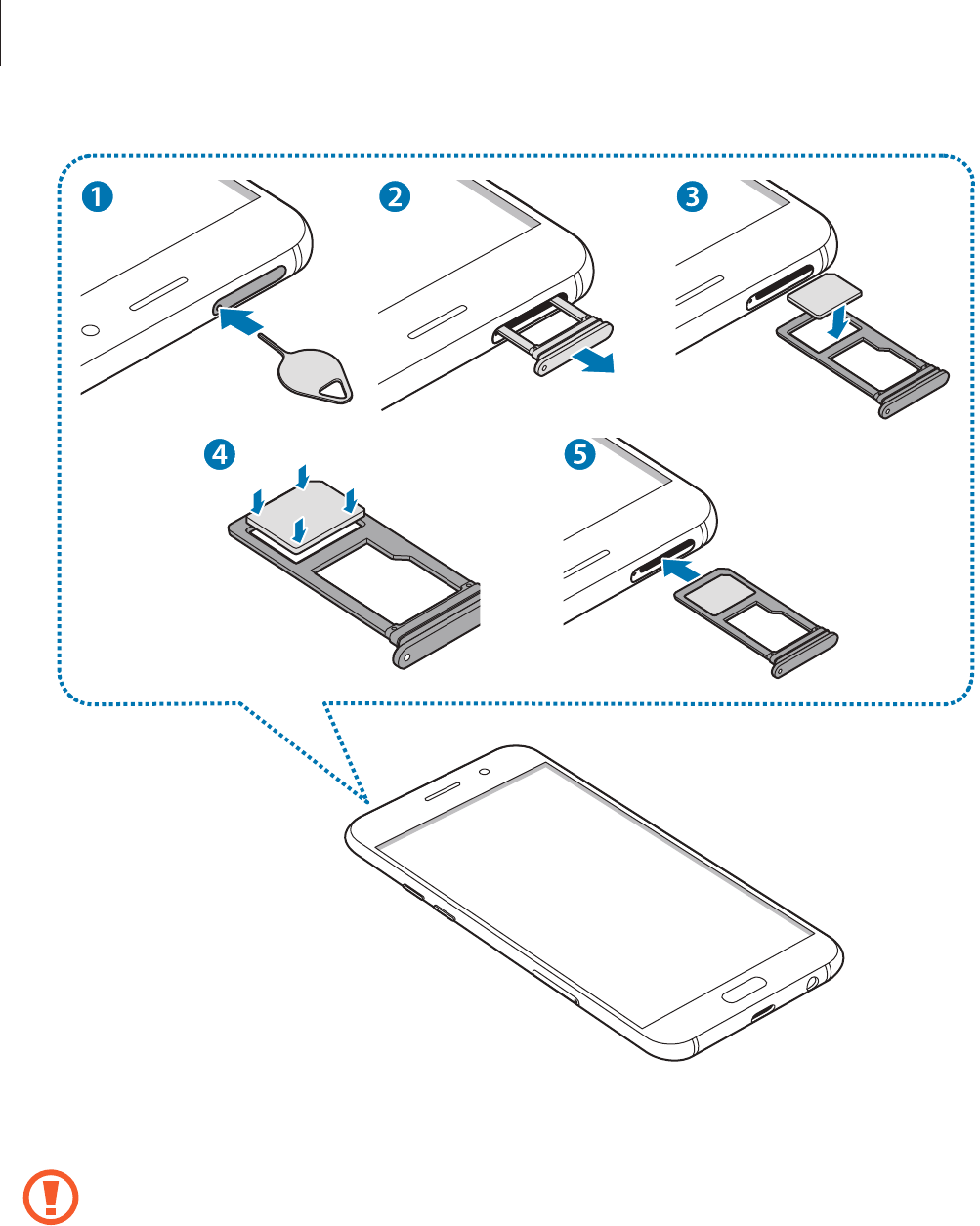 1

2

3

4

5