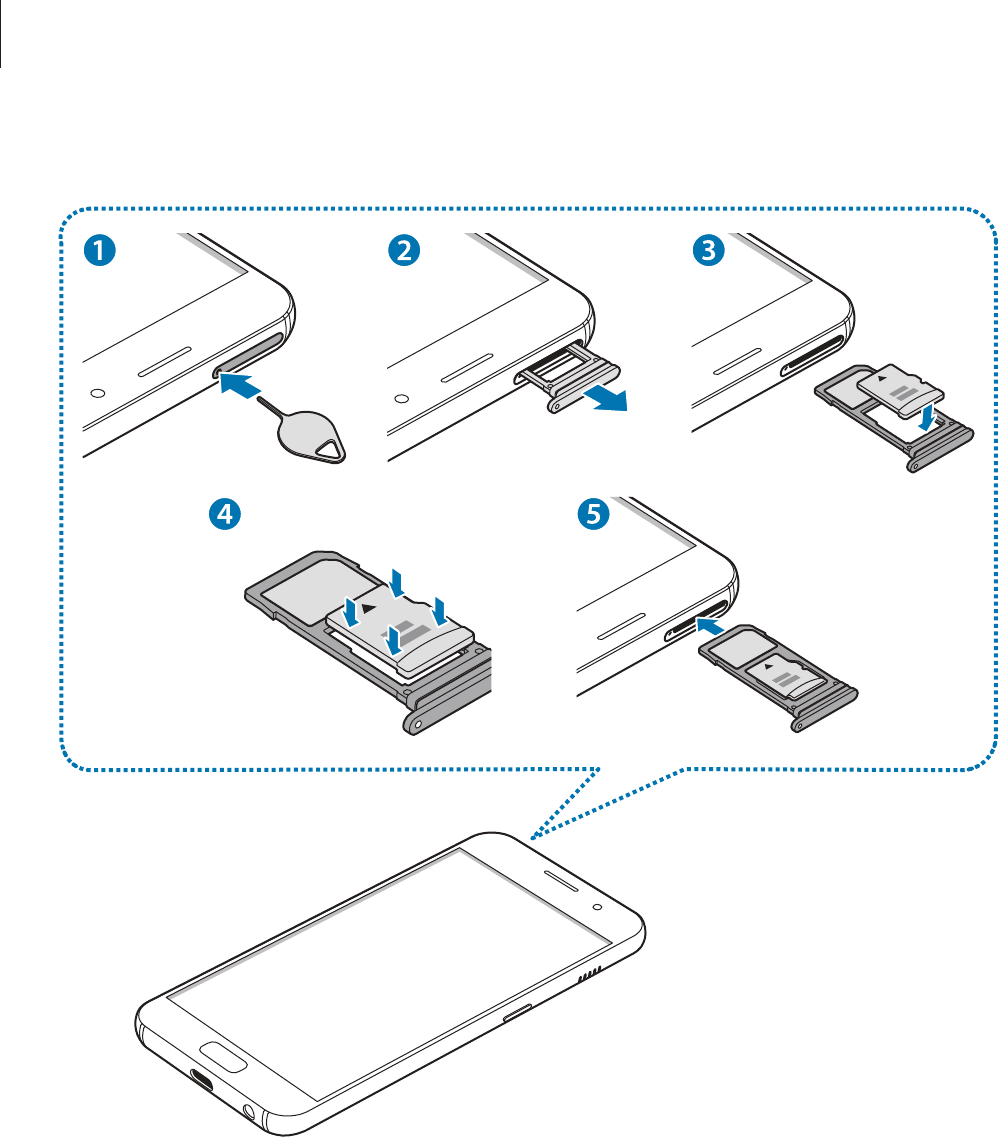 1
2
3
4
5