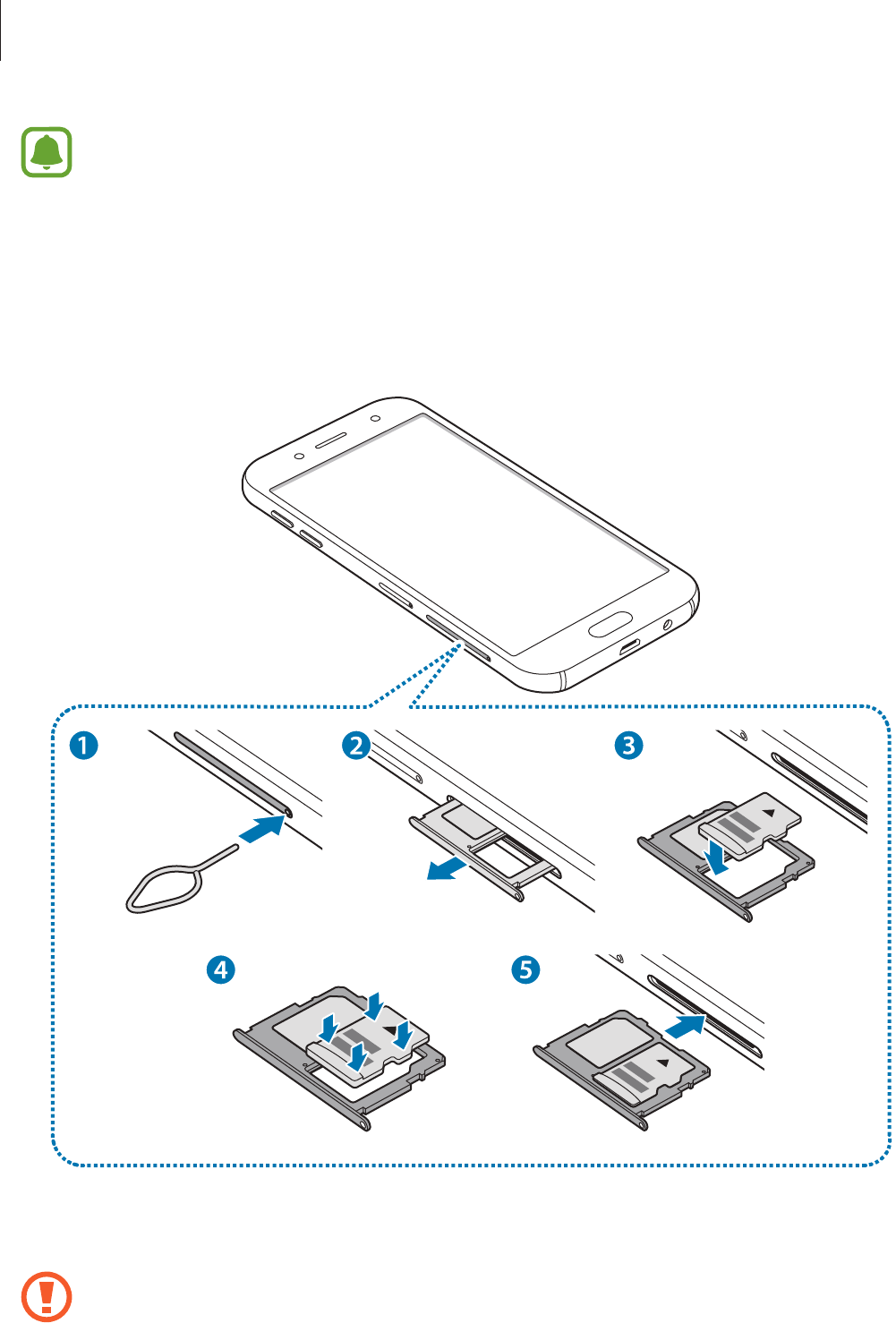 1

2

3

4

5