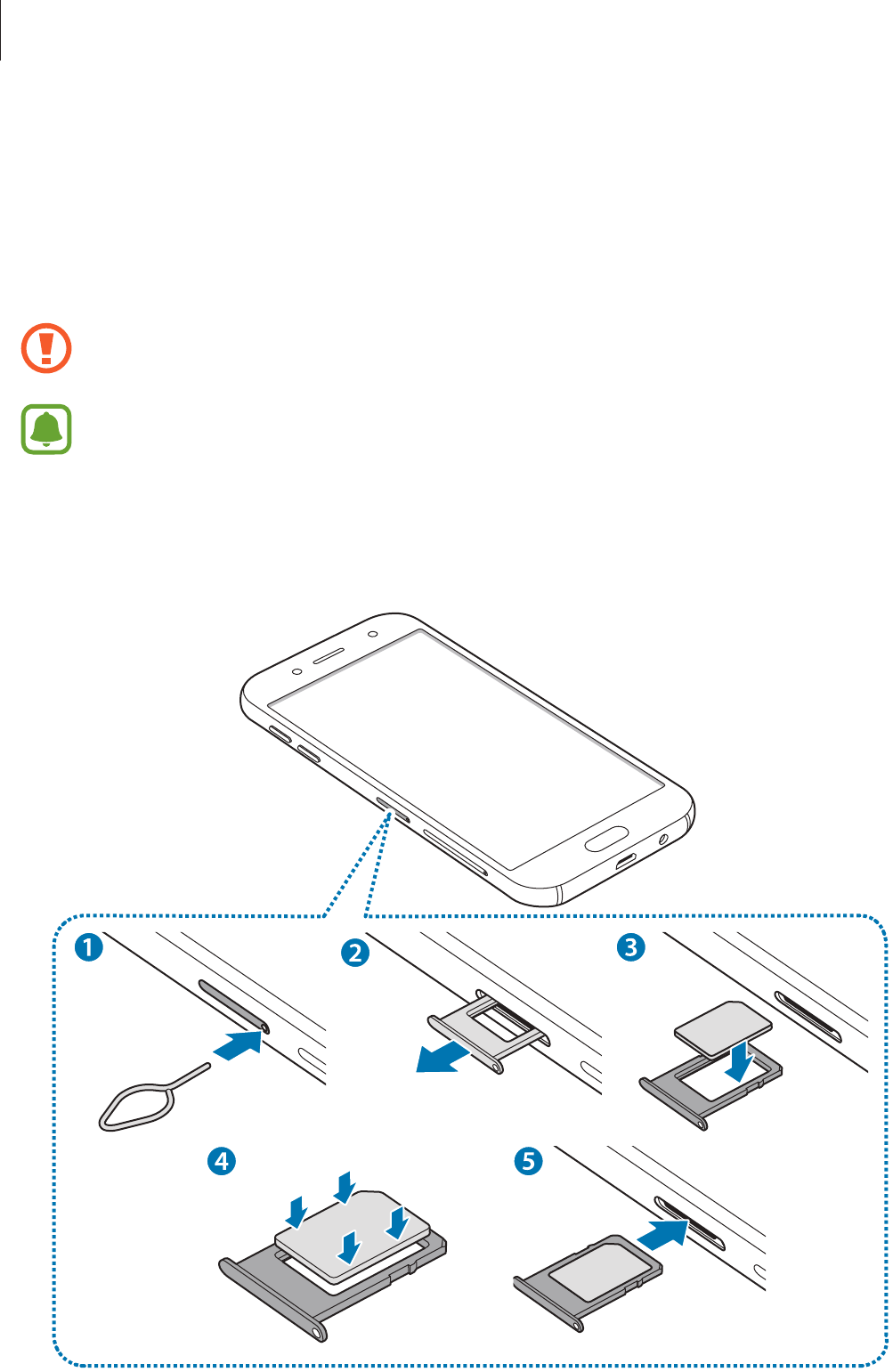 1
2
3
4
5