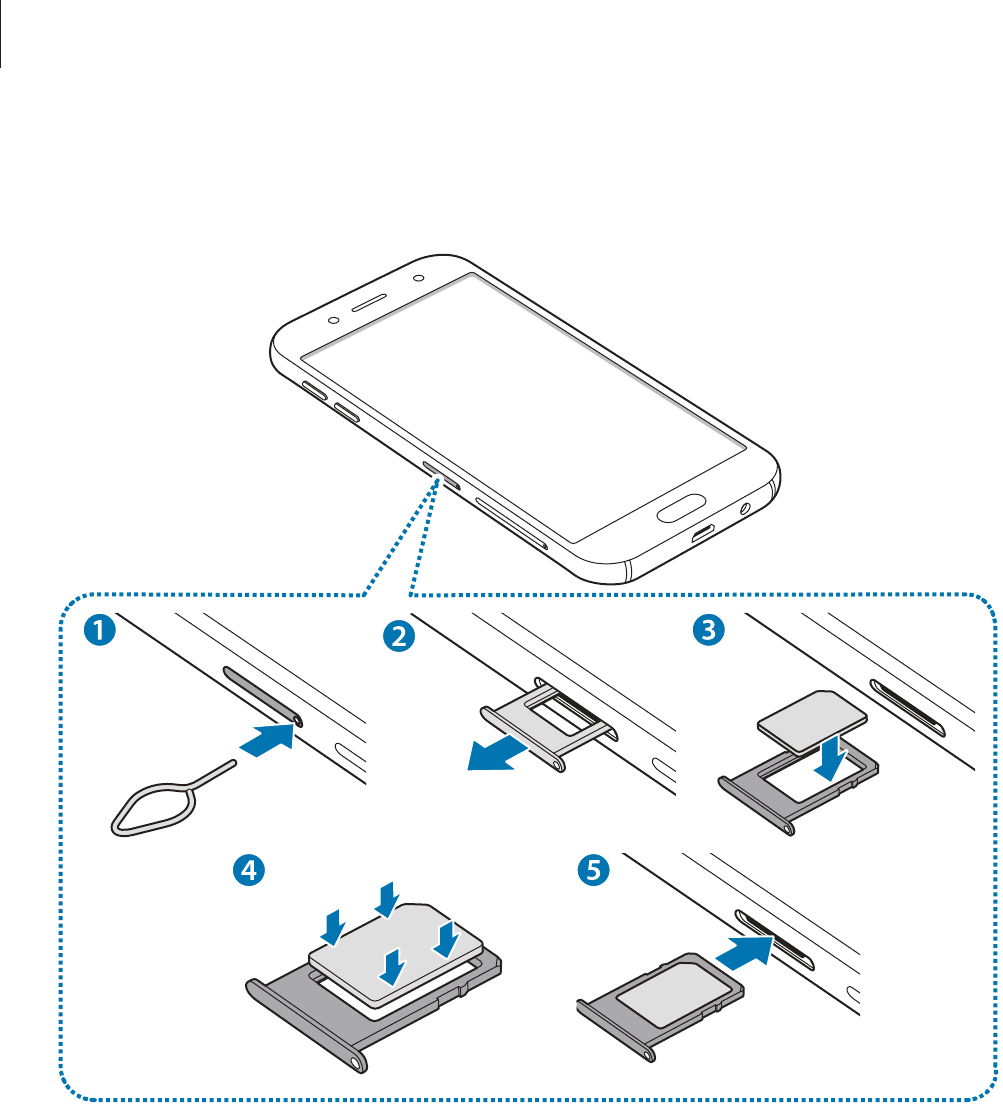 1
2
3
4
5