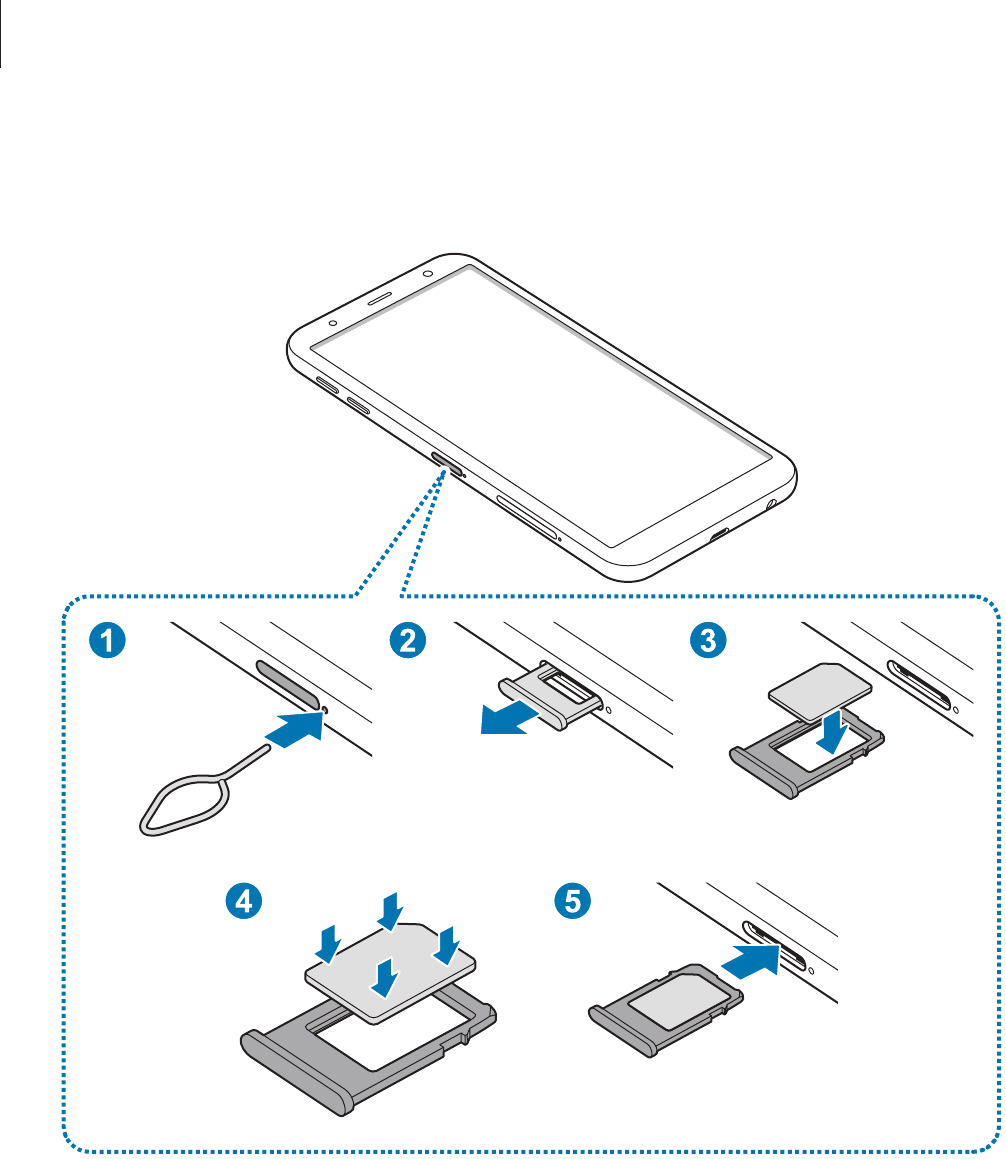 1
2
3
4
5