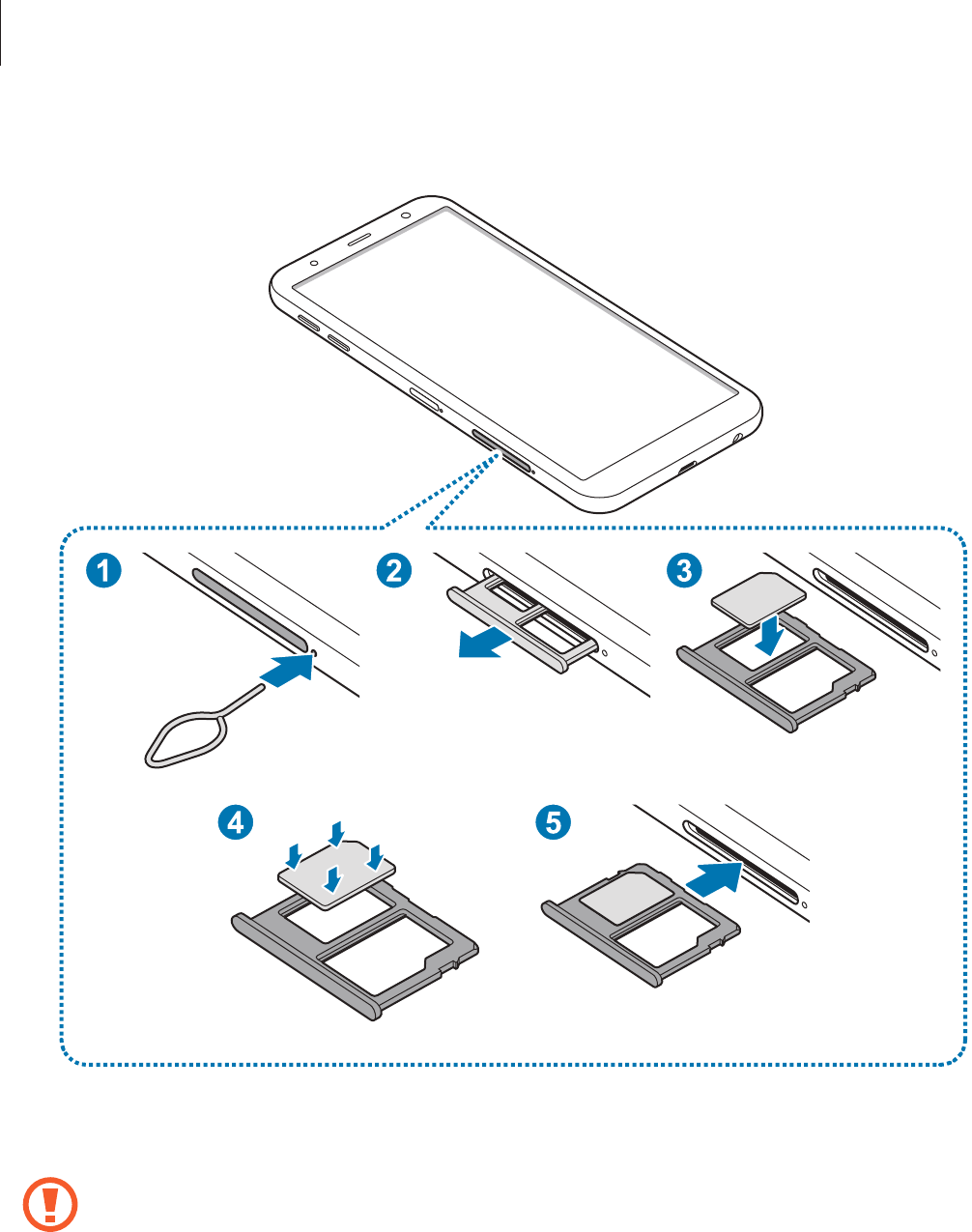 1
2
3
4
5