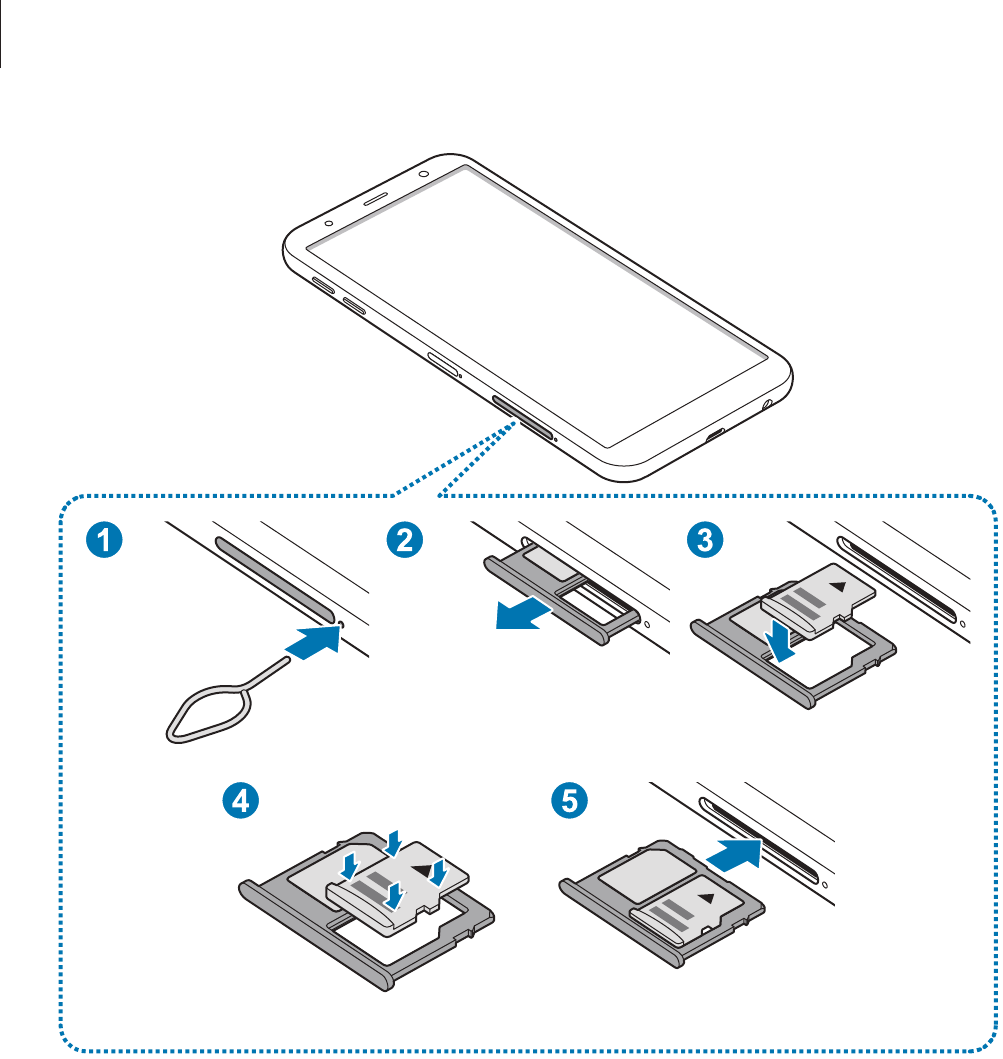 1

2

3

4

5