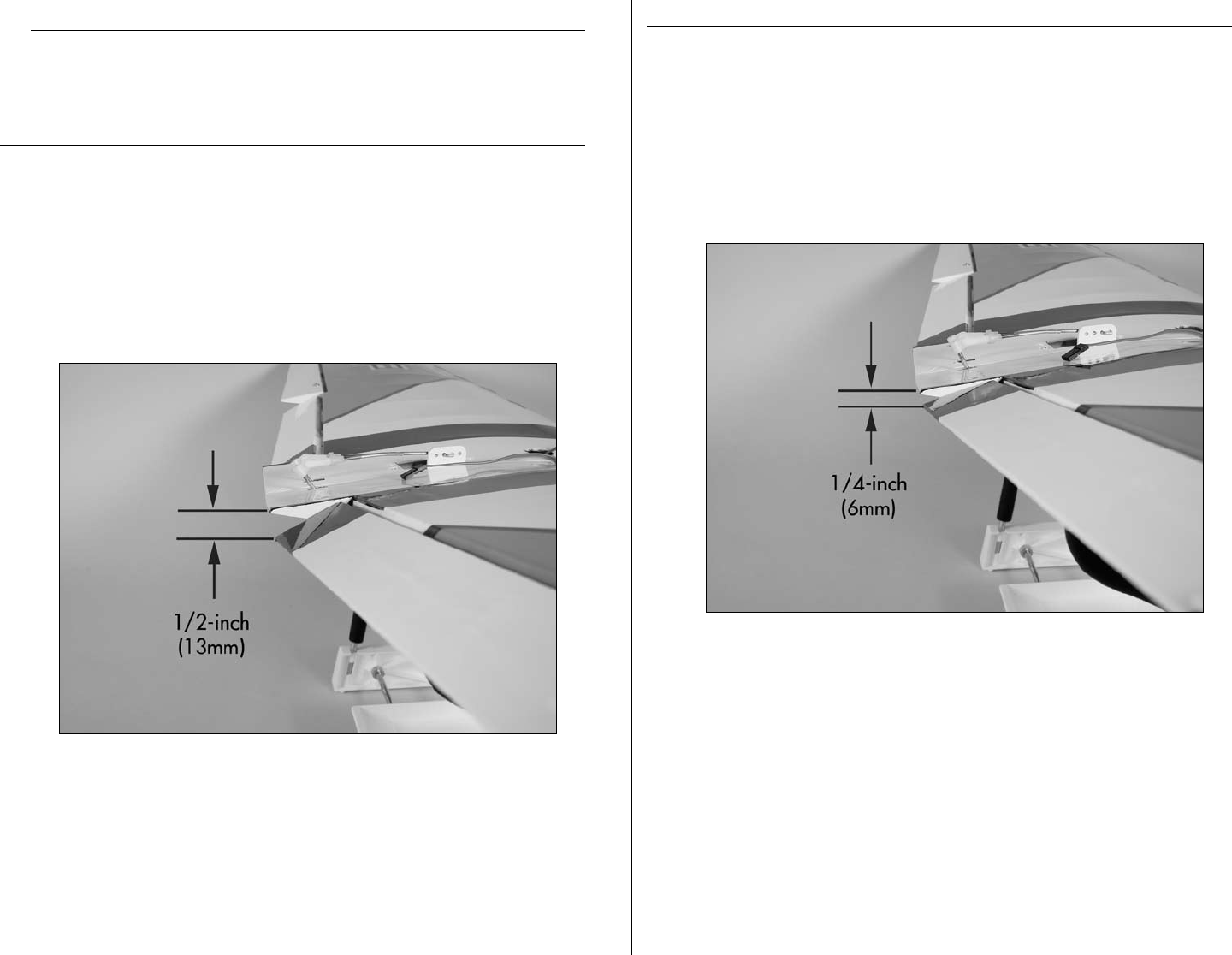 1/2-inch
(13mm)

1/4-inch
(6mm)