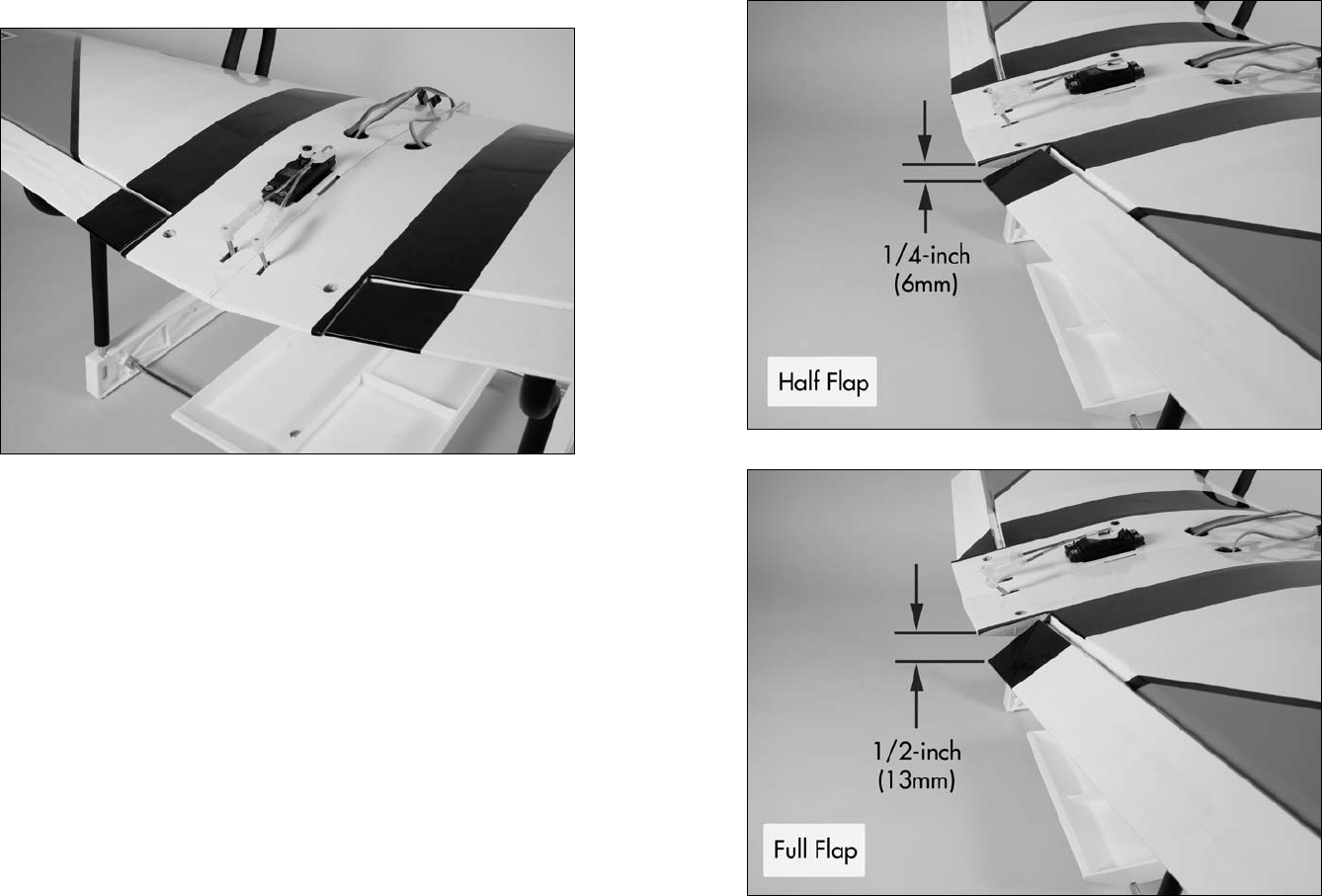 1/4-inch
(6mm)

Half Flap

1/2-inch
(13mm)

Full Flap