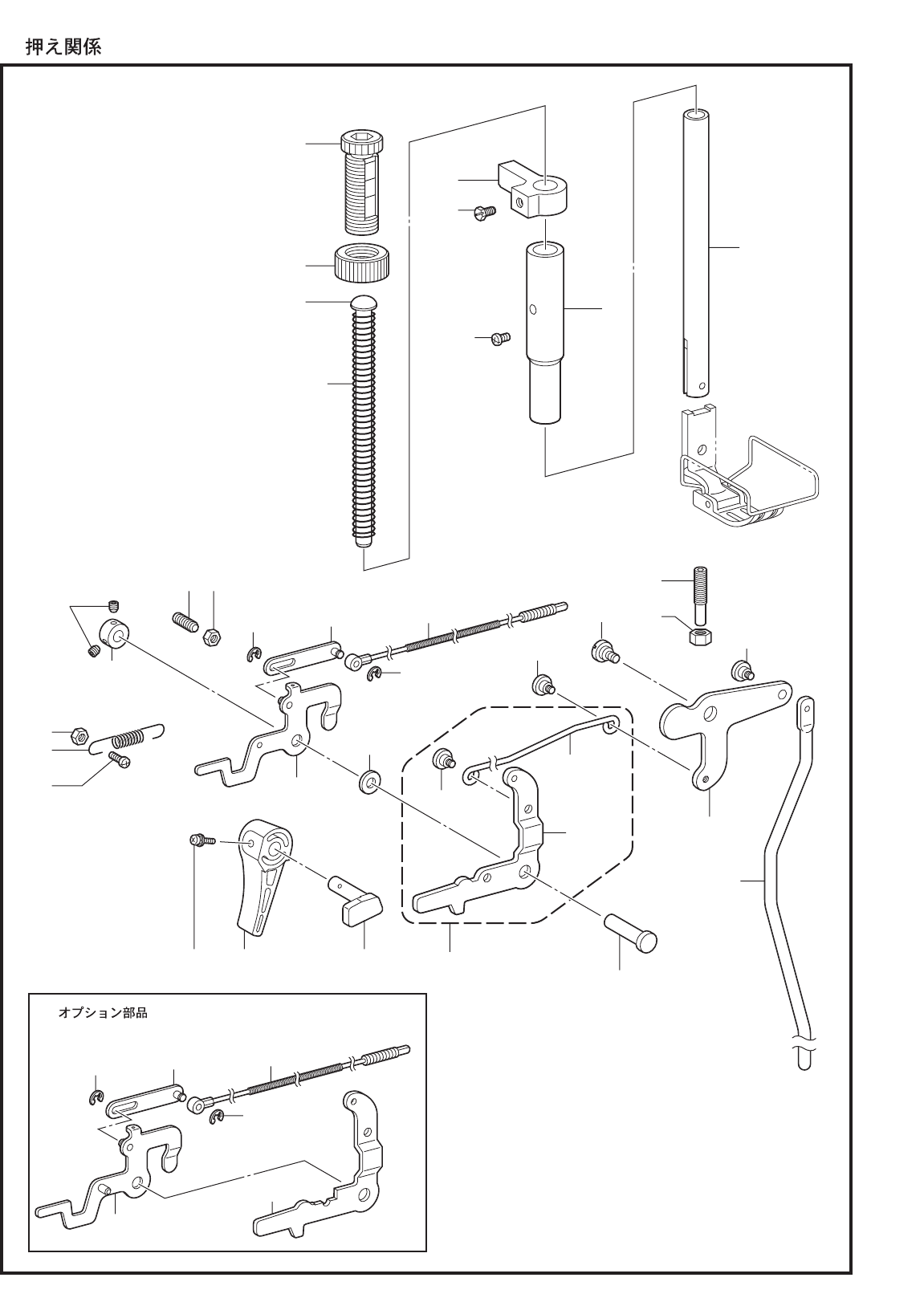 押え関係

オプション部品