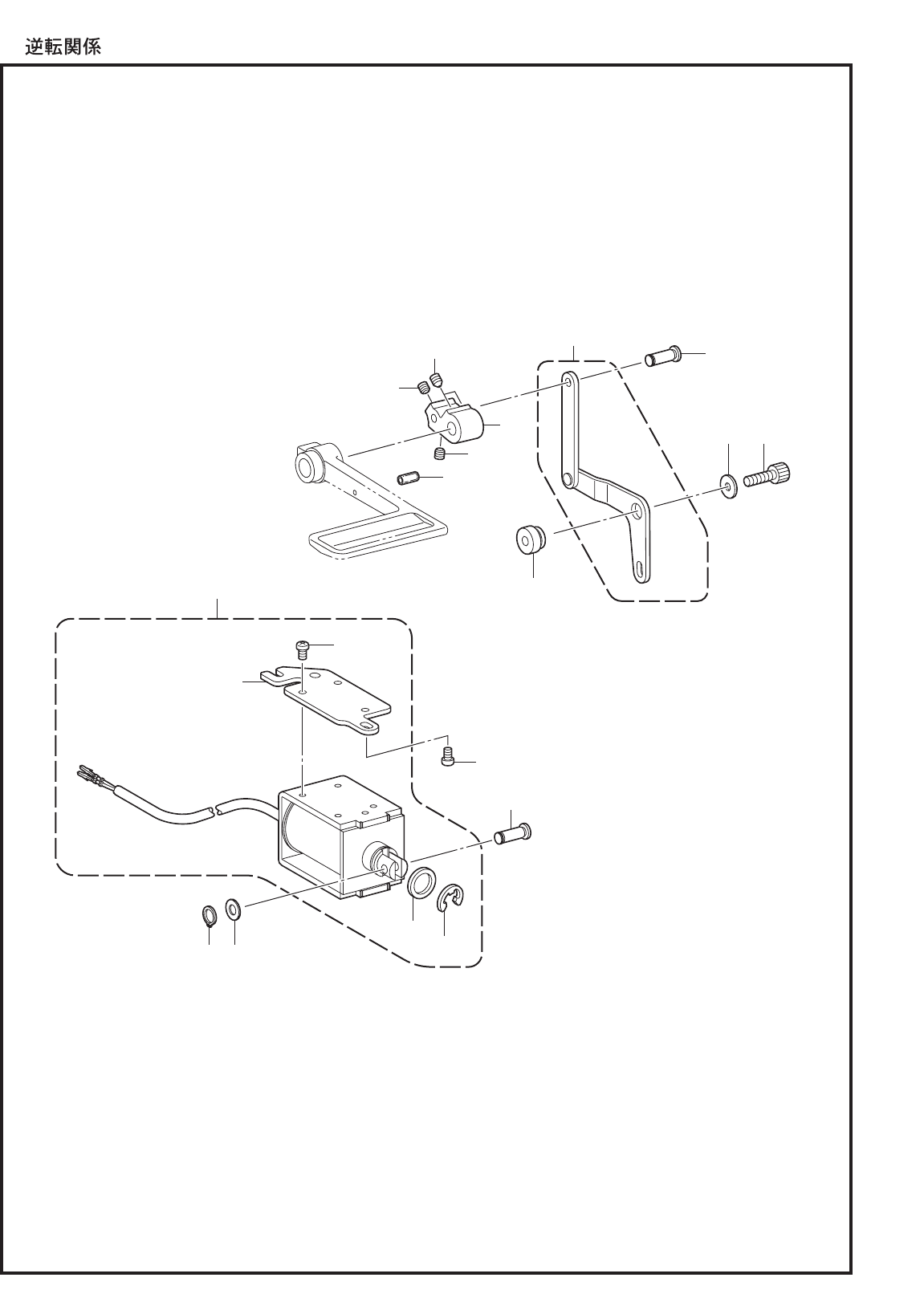 逆転関係