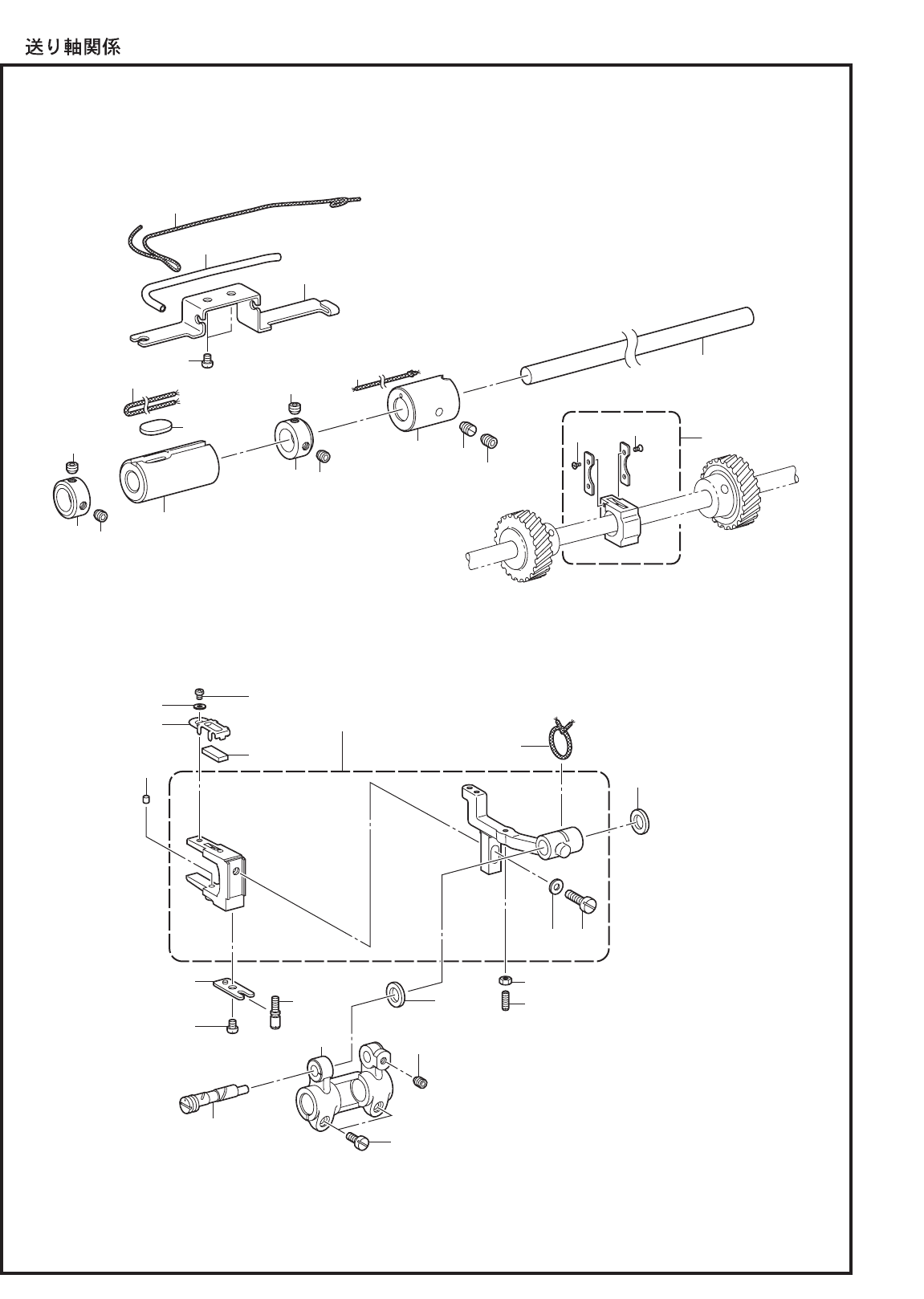 送り軸関係