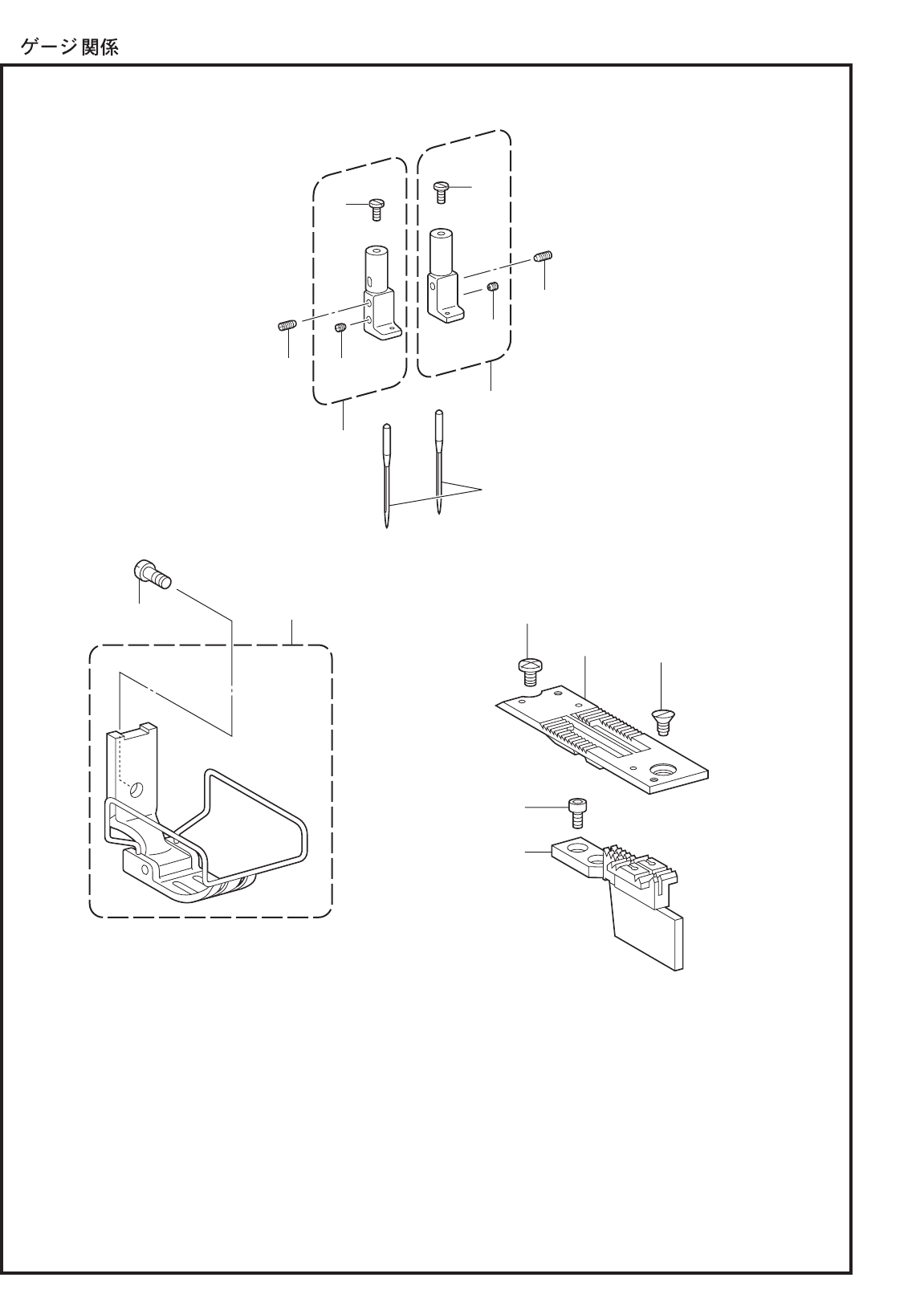 ゲージ関係