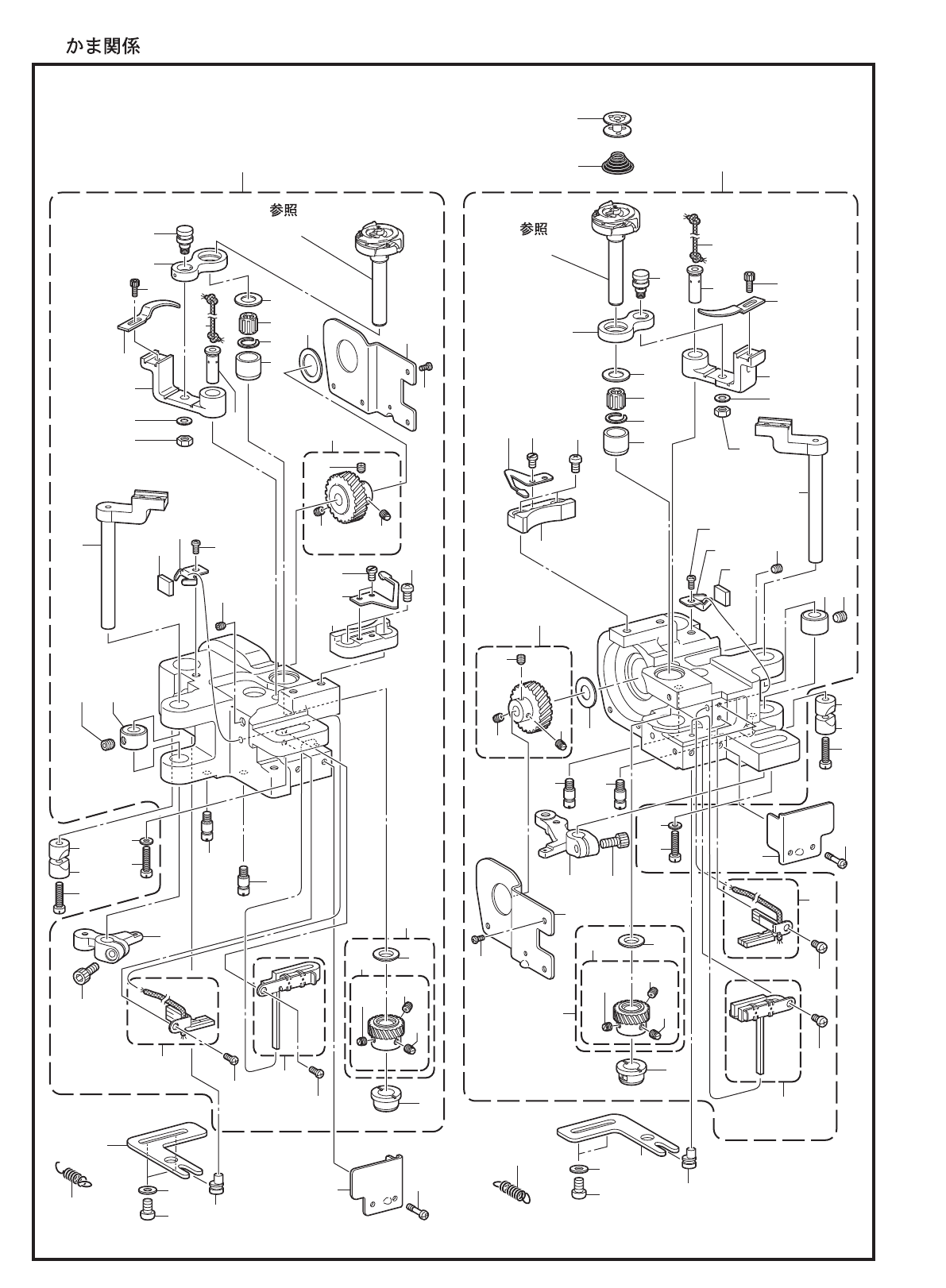 かま関係

参照

参照