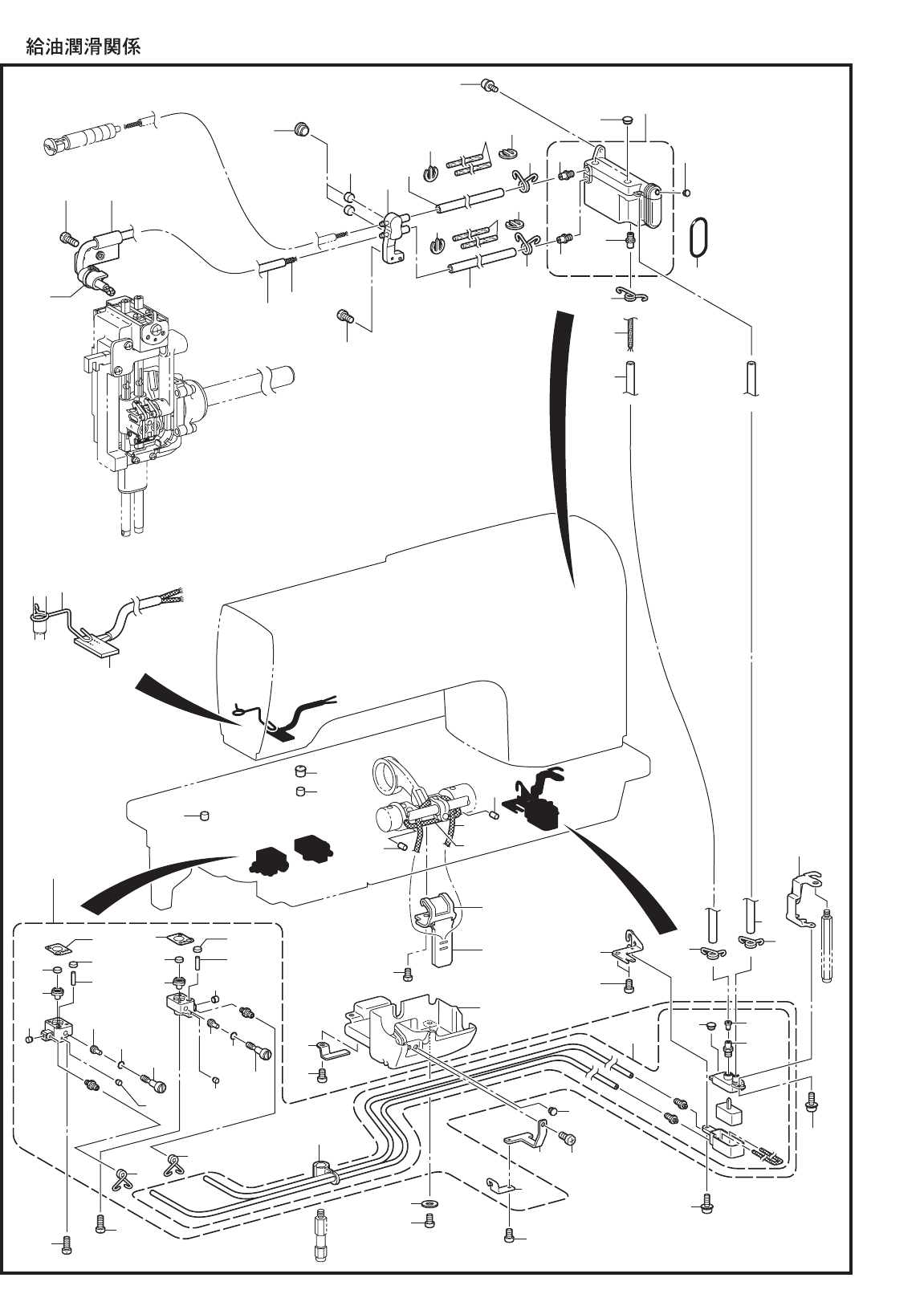 給油潤滑関係