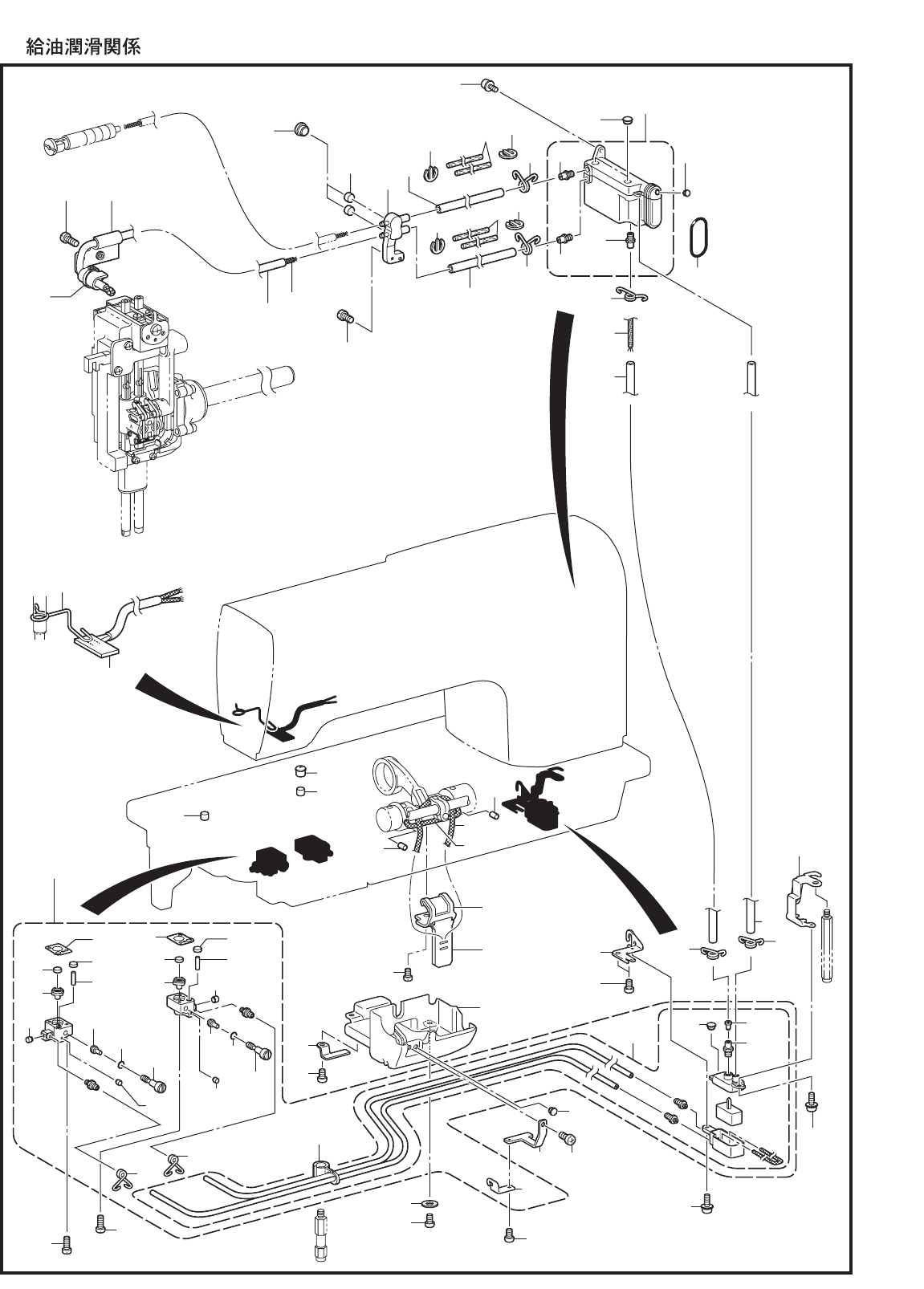 給油潤滑関係